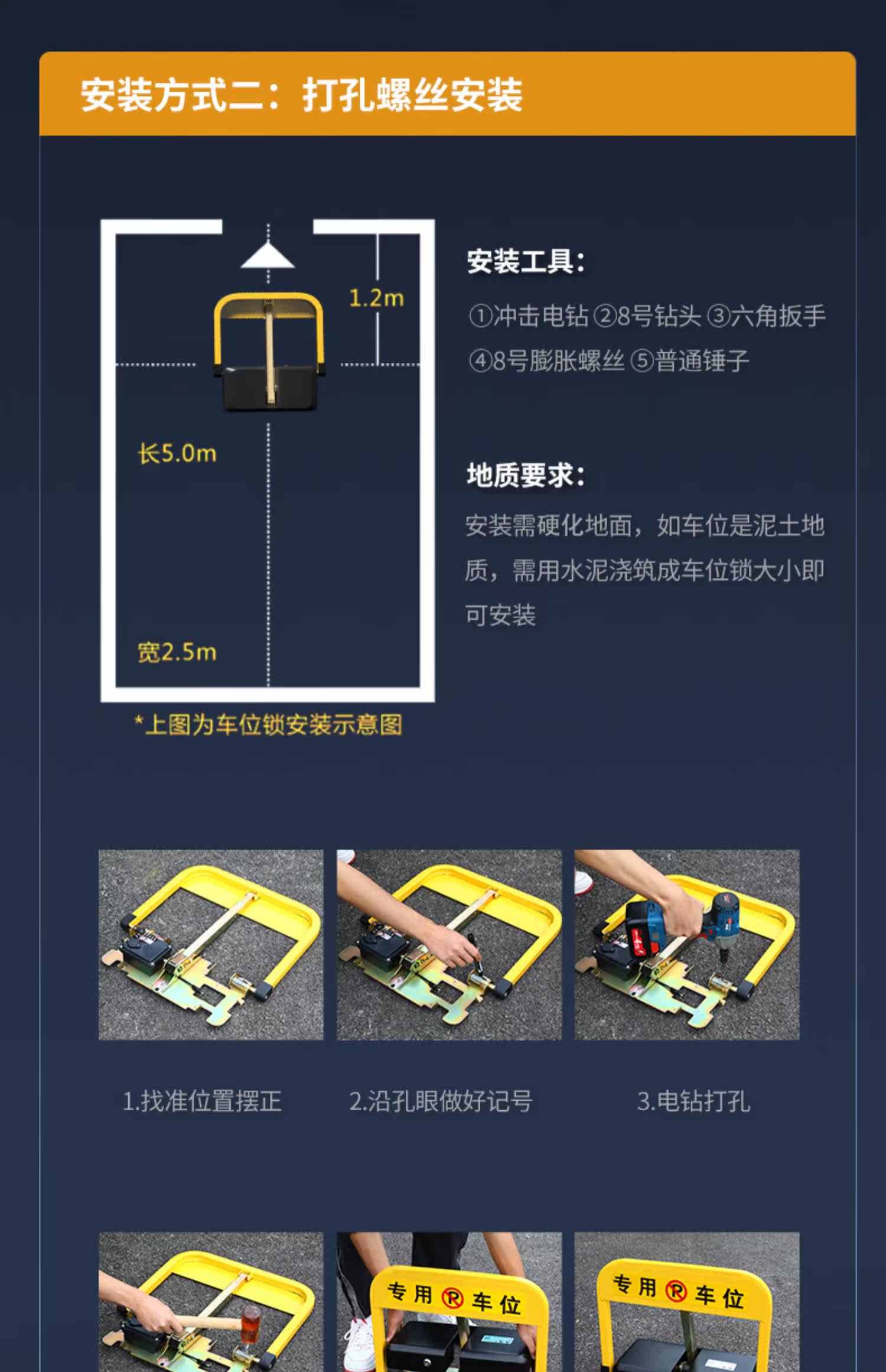 安装方式二：打孔螺丝安装

1.2m

长5.0m

宽2.5m

*上图为车位锁安装示意图

安装工具：

①冲击电钻 ②8号钻头 ③六角扳手 ④8号膨胀螺丝 ⑤普通锤子

地质要求：

安装需硬化地面，如车位是泥土地质，需用水泥浇筑成车位锁大小即可安装

1.找准位置摆正

2.沿孔眼做好记号

3.电钻打孔

专用 Ⓟ 车位

专用 Ⓟ 车位