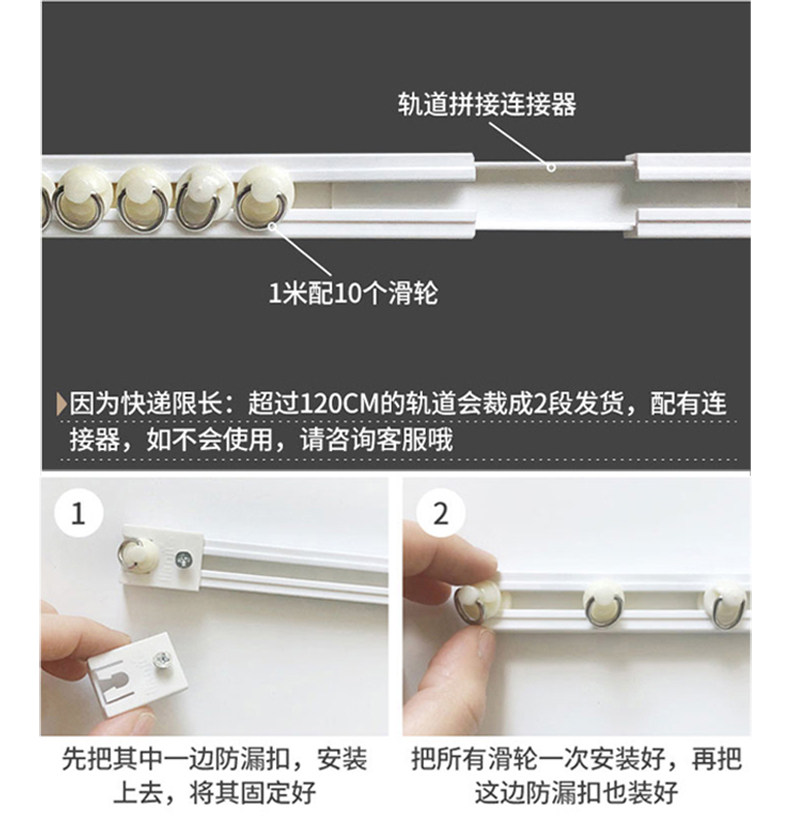 轨道拼接连接器

1米配10个滑轮

因为快递限长：超过120CM的轨道会裁成2段发货，配有连接器，如不会使用，请咨询客服哦

1

先把其中一边防漏扣，安装上去，将其固定好

2

把所有滑轮一次安装好，再把这边防漏扣也装好