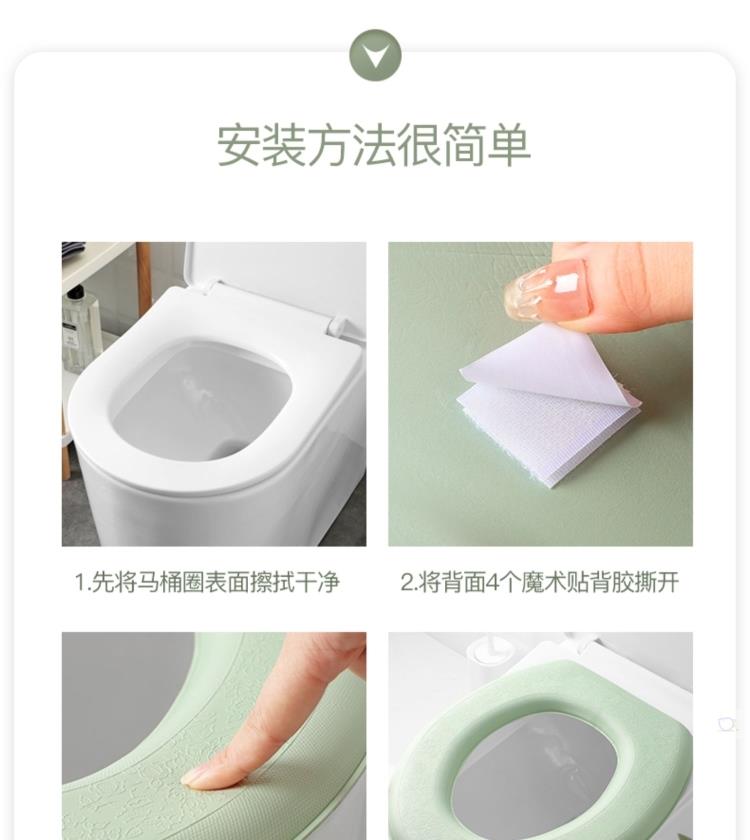 安装方法很简单

1.先将马桶圈表面擦拭干净

2.将背面4个魔术贴背胶撕开