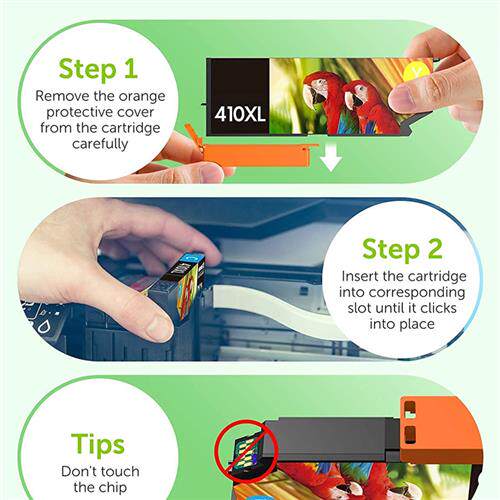 Step 1
Remove the orange protective cover from the cartridge carefully

410XL

Y

Step 2
Insert the cartridge into corresponding slot until it clicks into place

Tips
Don't touch the chip