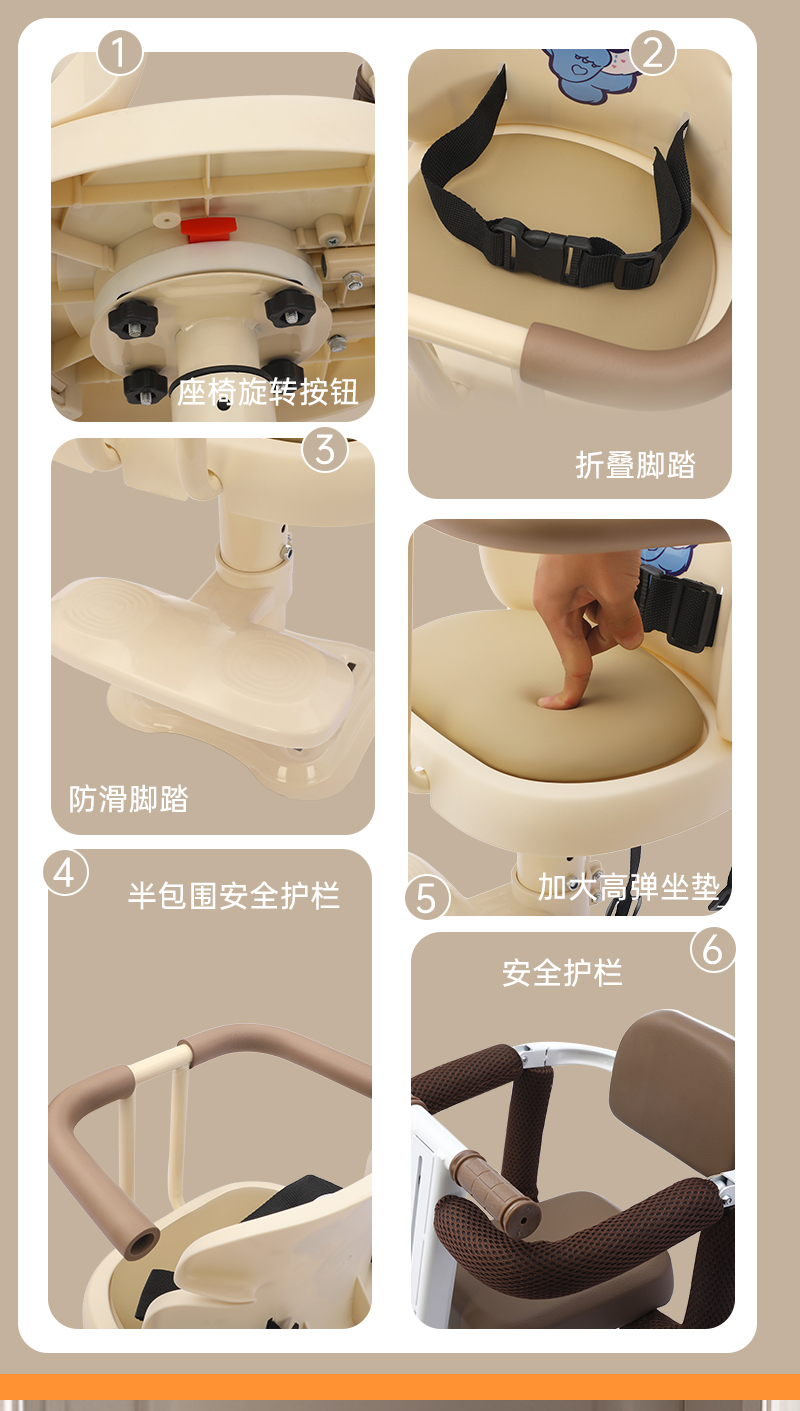 1
座椅旋转按钮

2
折叠脚踏

3
防滑脚踏

4
半包围安全护栏

5
加大高弹坐垫

6
安全护栏