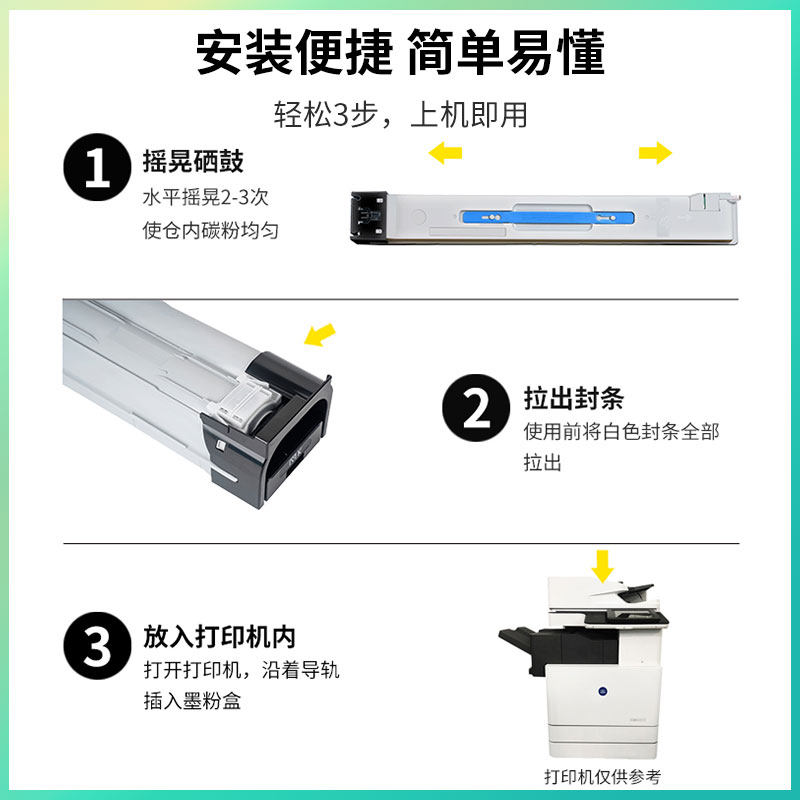 安装便捷 简单易懂

轻松3步，上机即用

1 摇晃硒鼓
水平摇晃2-3次
使仓内碳粉均匀

2 拉出封条
使用前将白色封条全部拉出

3 放入打印机内
打开打印机，沿着导轨
插入墨粉盒

打印机仅供参考