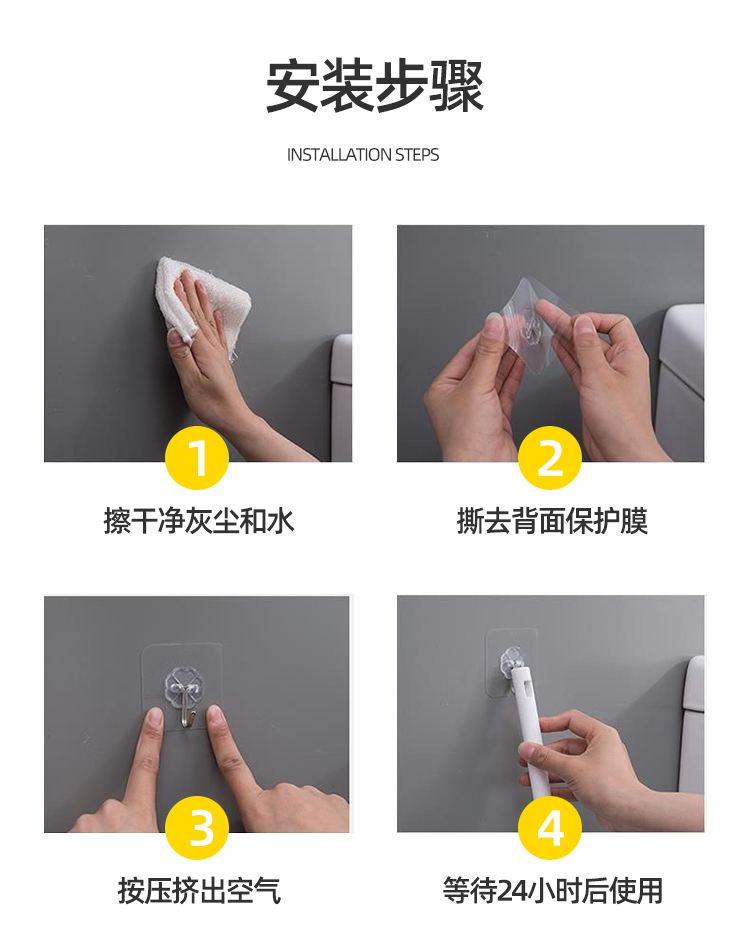 安装步骤

INSTALLATION STEPS

1

擦干净灰尘和水

2

撕去背面保护膜

3

按压挤出空气

4

等待24小时后使用