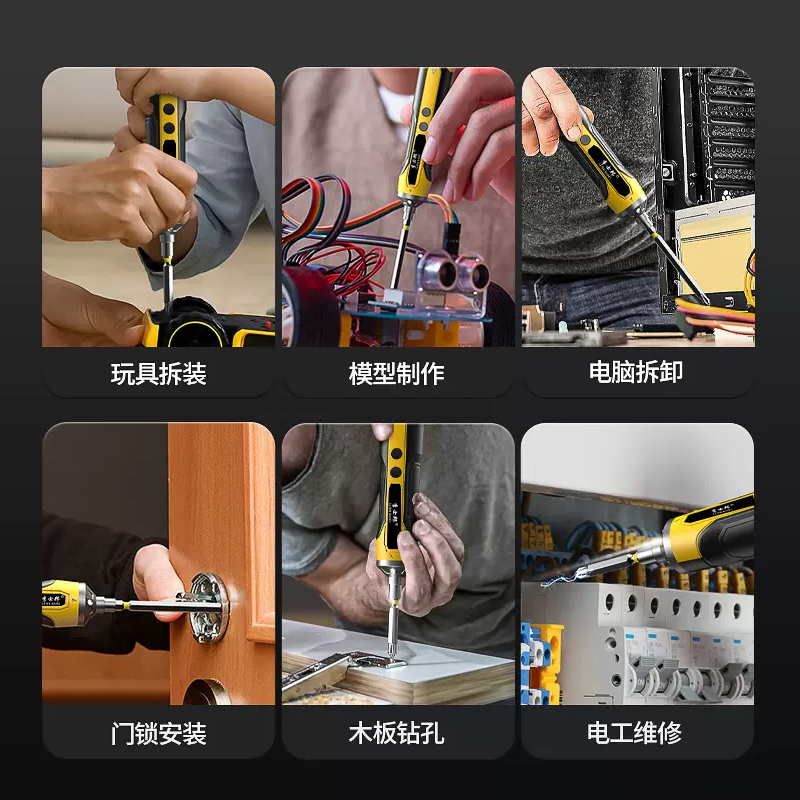 玩具拆装

模型制作

电脑拆卸

门锁安装

木板钻孔

电工维修