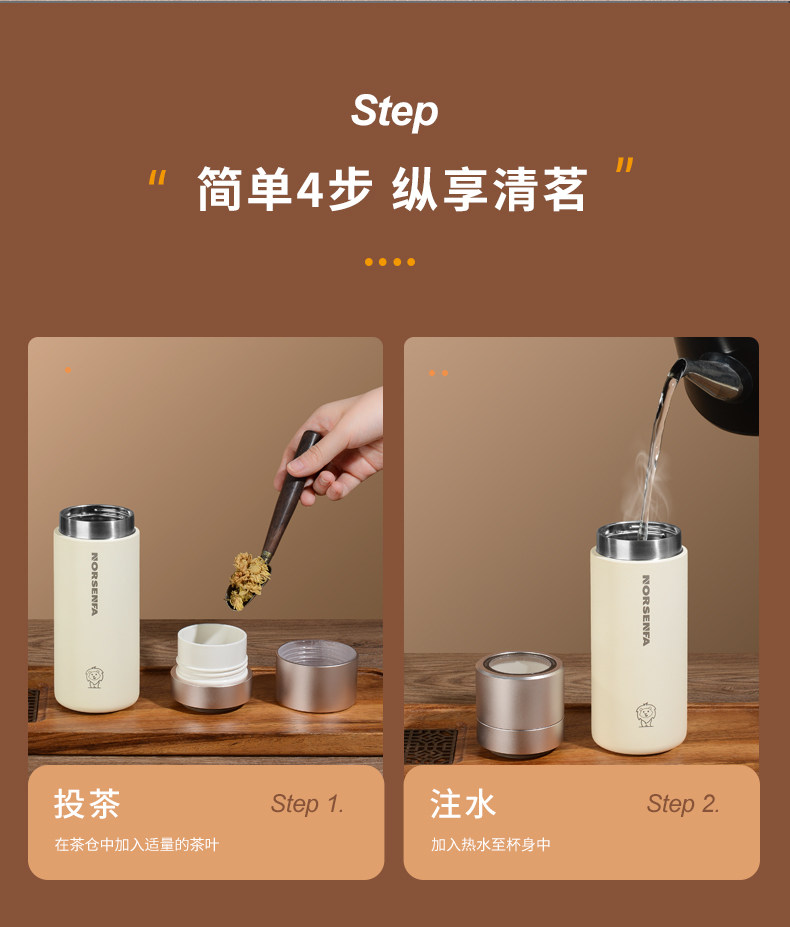 Step

“ 简单4步 纵享清茗 ”

NORSENFA

投茶

Step 1.

在茶仓中加入适量的茶叶

NORSENFA

注水

Step 2.

加入热水至杯身中