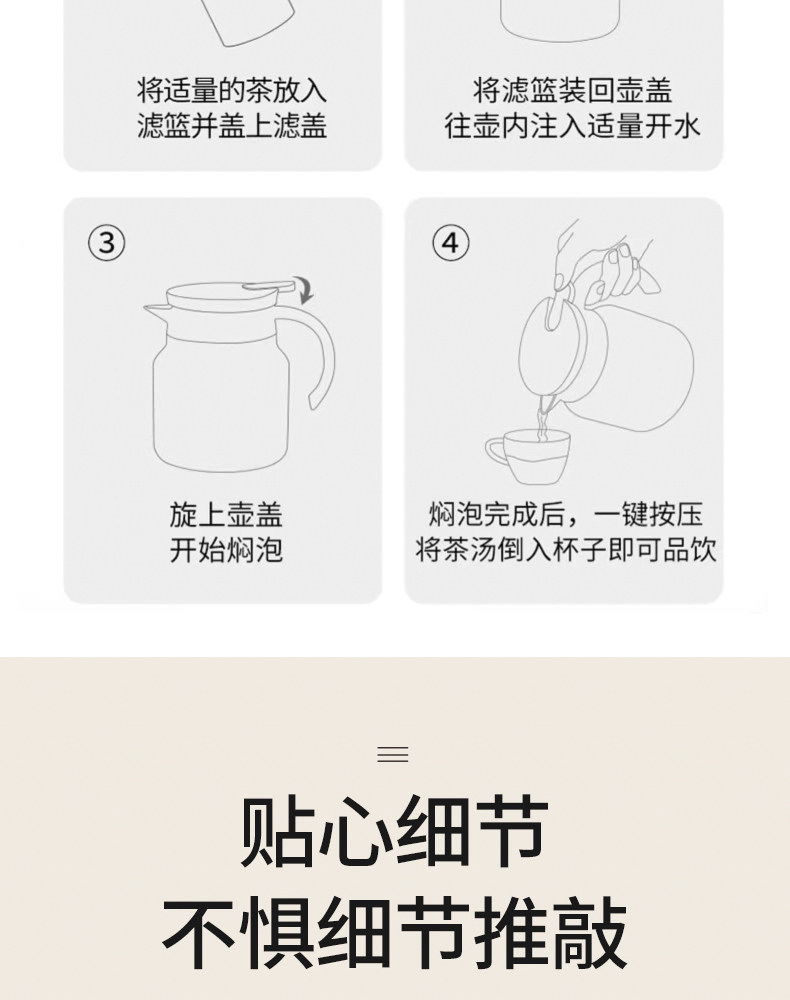 将适量的茶放入
滤篮并盖上滤盖

将滤篮装回壶盖
往壶内注入适量开水

③

旋上壶盖
开始焖泡

④

焖泡完成后，一键按压
将茶汤倒入杯子即可品饮

贴心细节
不惧细节推敲