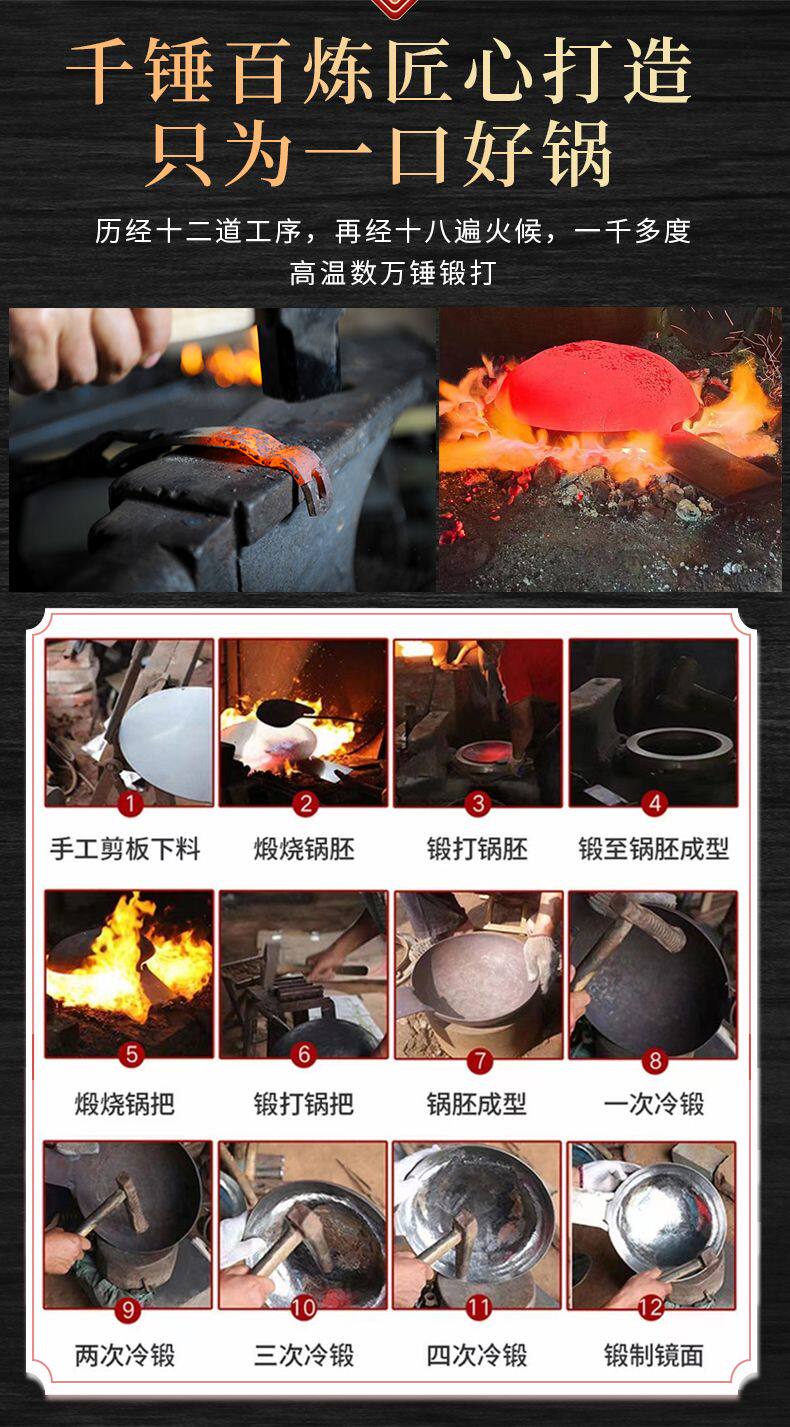 千锤百炼匠心打造
只为一口好锅

历经十二道工序，再经十八遍火候，一千多度高温数万锤锻打

1
手工剪板下料

2
煅烧锅胚

3
锻打锅胚

4
锻至锅胚成型

5
煅烧锅把

6
锻打锅把

7
锅胚成型

8
一次冷锻

9
两次冷锻

10
三次冷锻

11
四次冷锻

12
锻制镜面