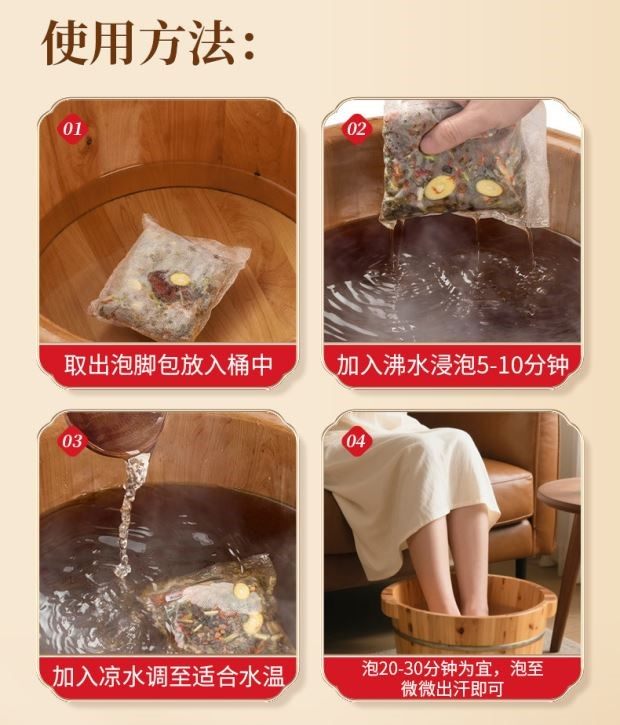 使用方法:

01
取出泡脚包放入桶中

02
加入沸水浸泡5-10分钟

03
加入凉水调至适合水温

04
泡20-30分钟为宜，泡至微微出汗即可