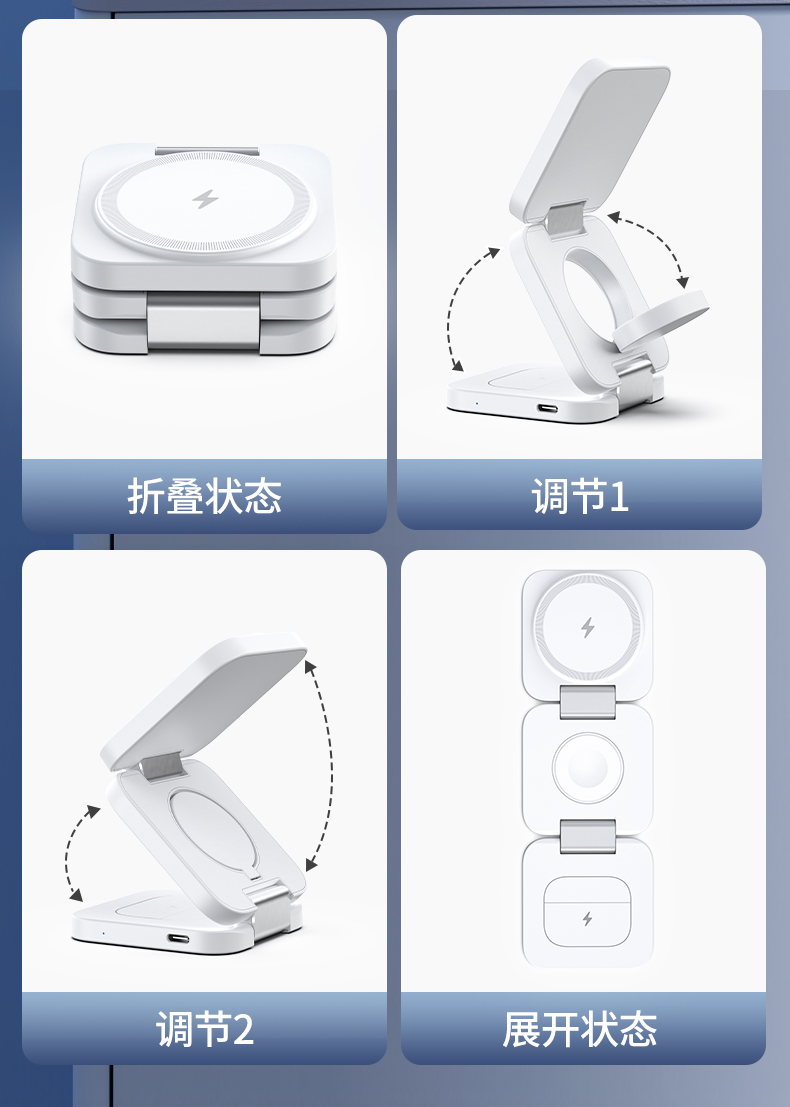 折叠状态

调节1

调节2

展开状态