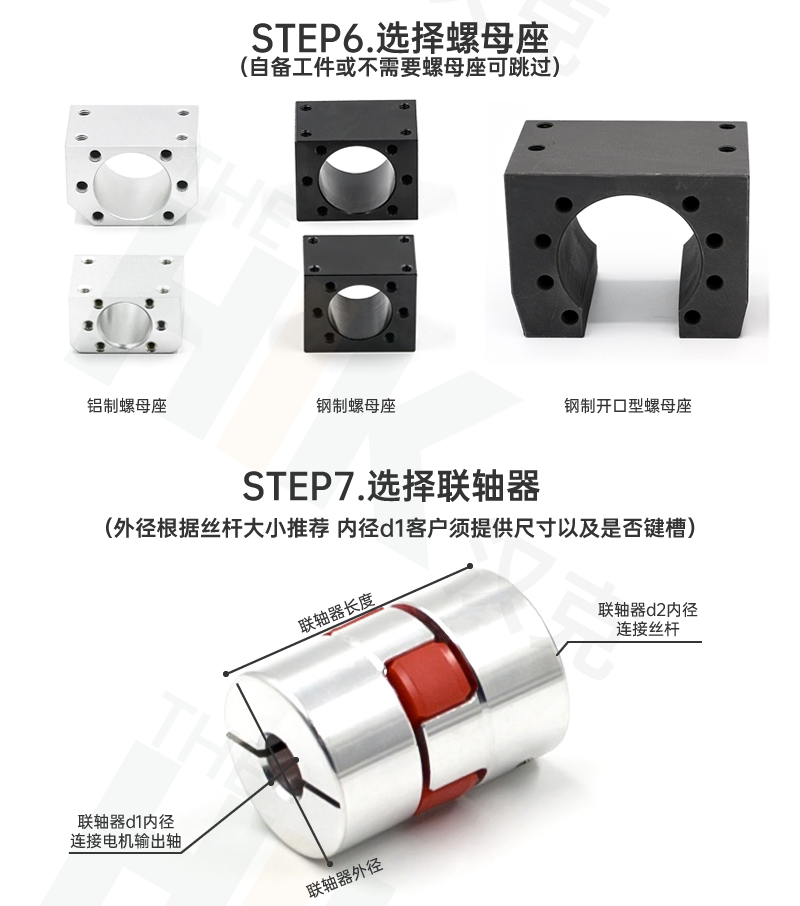 STEP6.选择螺母座
（自备工件或不需要螺母座可跳过）

铝制螺母座

钢制螺母座

钢制开口型螺母座

STEP7.选择联轴器
（外径根据丝杆大小推荐 内径d1客户须提供尺寸以及是否键槽）

联轴器长度

联轴器d2内径
连接丝杆

联轴器d1内径
连接电机输出轴

联轴器外径