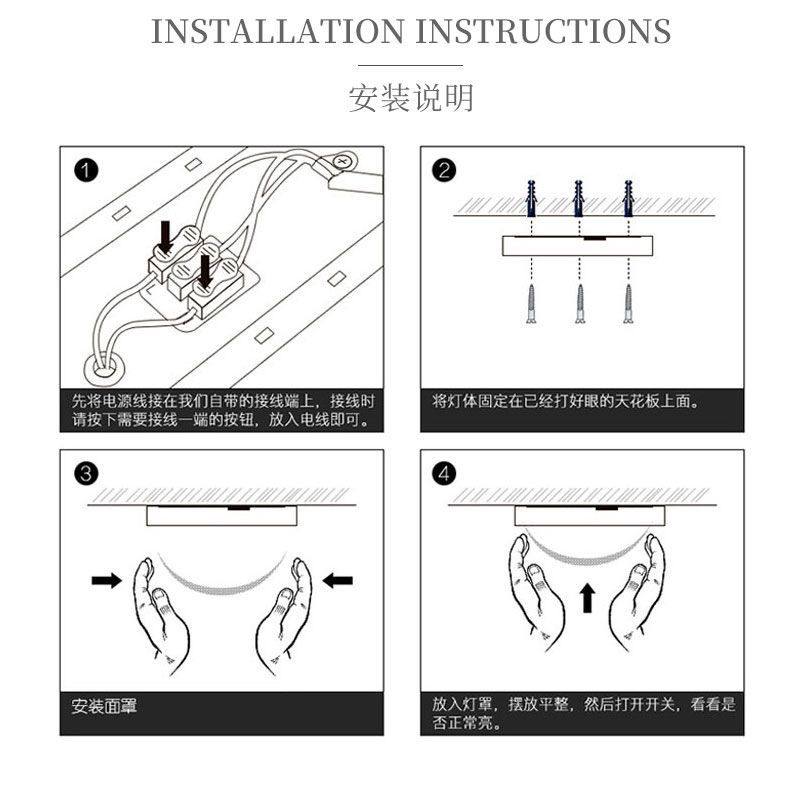 INSTALLATION INSTRUCTIONS

安装说明

1

先将电源线接在我们自带的接线端上，接线时请按下需要接线一端的按钮，放入电线即可。

2

将灯体固定在已经打好眼的天花板上面。

3

安装面罩

4

放入灯罩，摆放平整，然后打开开关，看看是否正常亮。