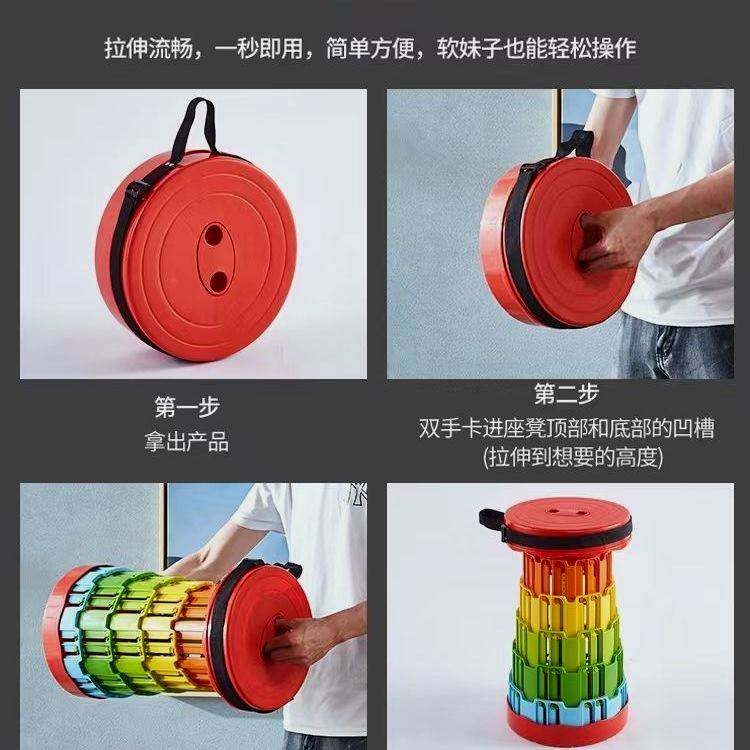 拉伸流畅，一秒即用，简单方便，软妹子也能轻松操作

第一步
拿出产品

第二步
双手卡进座凳顶部和底部的凹槽
(拉伸到想要的高度)