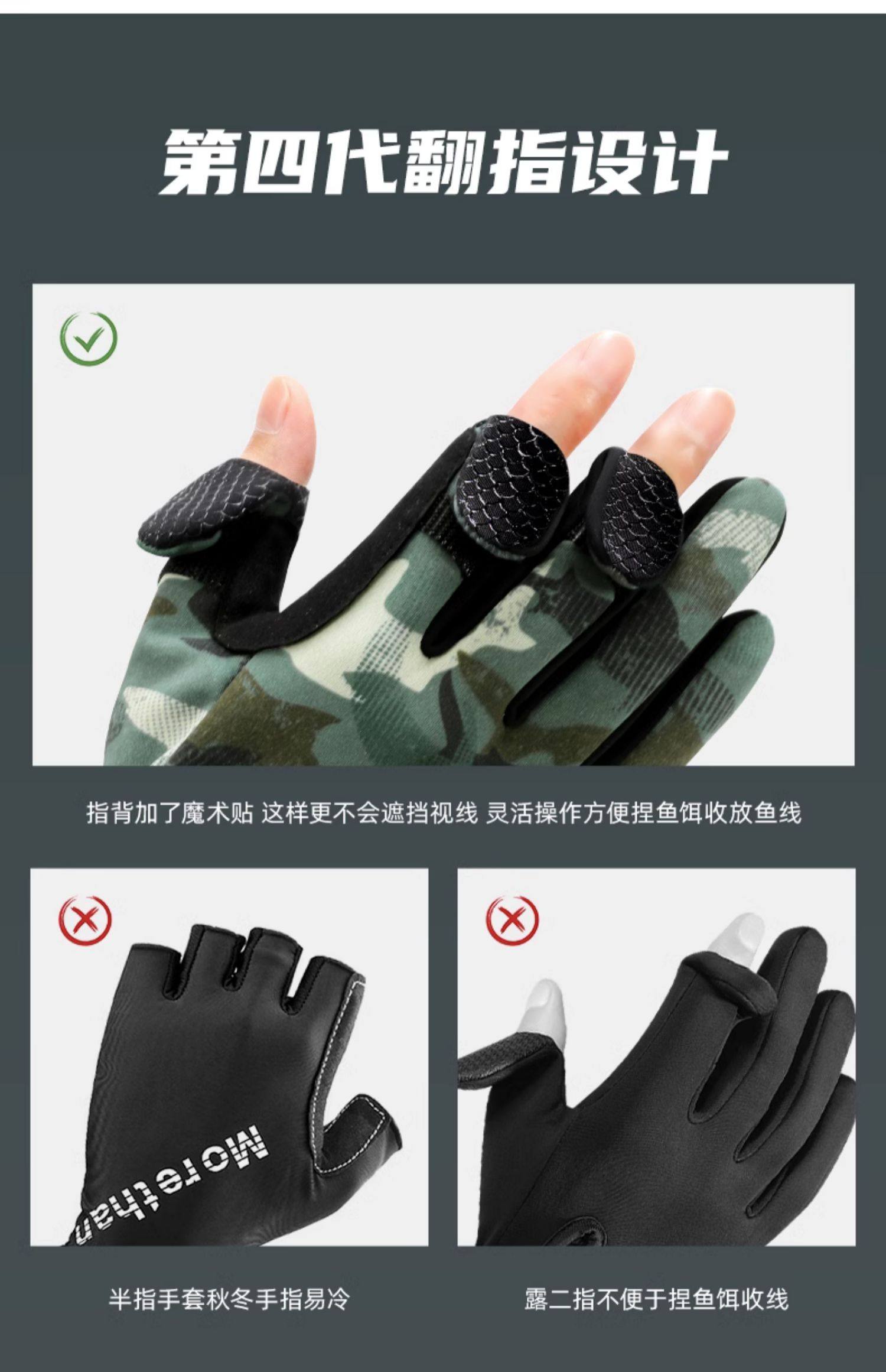 第四代翻指设计

指背加了魔术贴 这样更不会遮挡视线 灵活操作方便捏鱼饵收放鱼线

Morethan

半指手套秋冬手指易冷

露二指不便于捏鱼饵收线