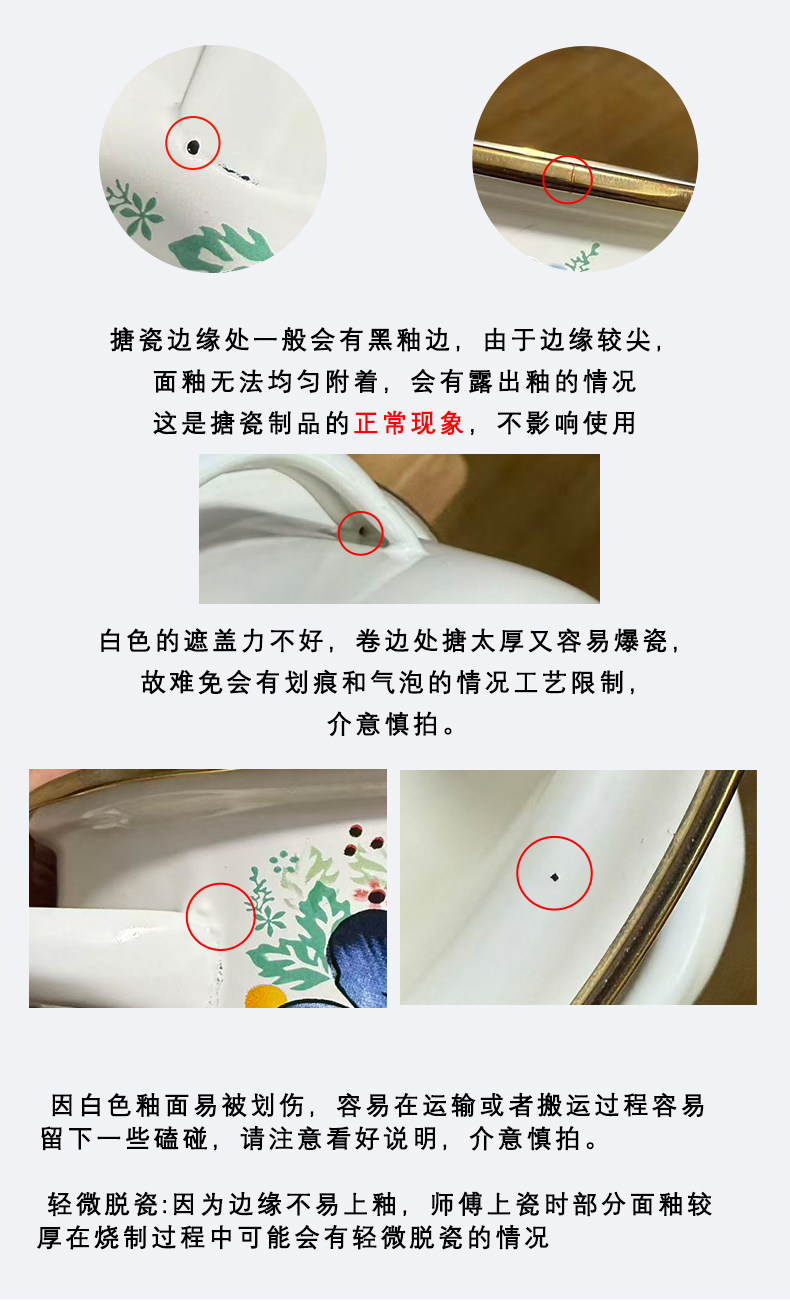 搪瓷边缘处一般会有黑釉边，由于边缘较尖，
面釉无法均匀附着，会有露出釉的情况
这是搪瓷制品的正常现象，不影响使用

白色的遮盖力不好，卷边处搪太厚又容易爆瓷，
故难免会有划痕和气泡的情况工艺限制，
介意慎拍。

因白色釉面易被划伤，容易在运输或者搬运过程容易留下一些磕碰，请注意看好说明，介意慎拍。

轻微脱瓷:因为边缘不易上釉，师傅上瓷时部分面釉较厚在烧制过程中可能会有轻微脱瓷的情况