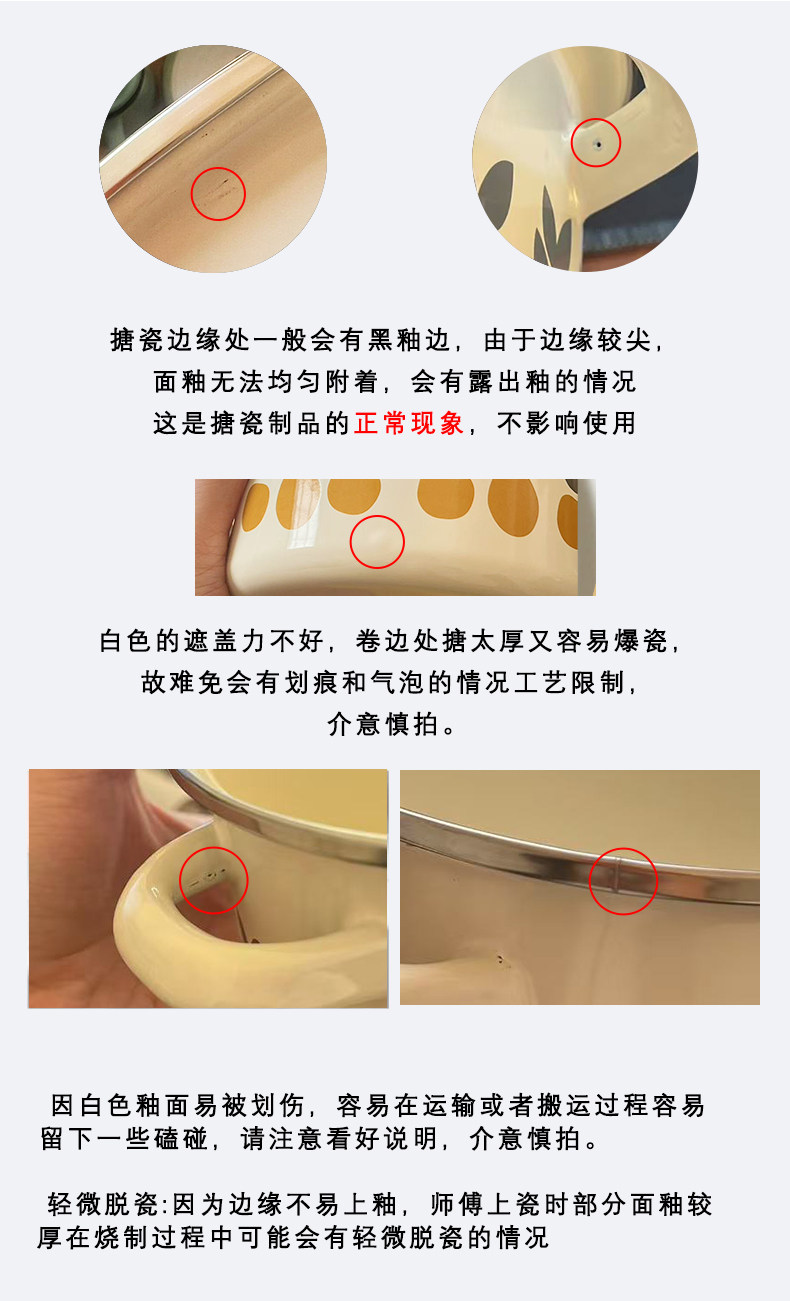 搪瓷边缘处一般会有黑釉边，由于边缘较尖，面釉无法均匀附着，会有露出釉的情况
这是搪瓷制品的正常现象，不影响使用

白色的遮盖力不好，卷边处搪太厚又容易爆瓷，故难免会有划痕和气泡的情况工艺限制，介意慎拍。

因白色釉面易被划伤，容易在运输或者搬运过程容易留下一些磕碰，请注意看好说明，介意慎拍。

轻微脱瓷:因为边缘不易上釉，师傅上瓷时部分面釉较厚在烧制过程中可能会有轻微脱瓷的情况