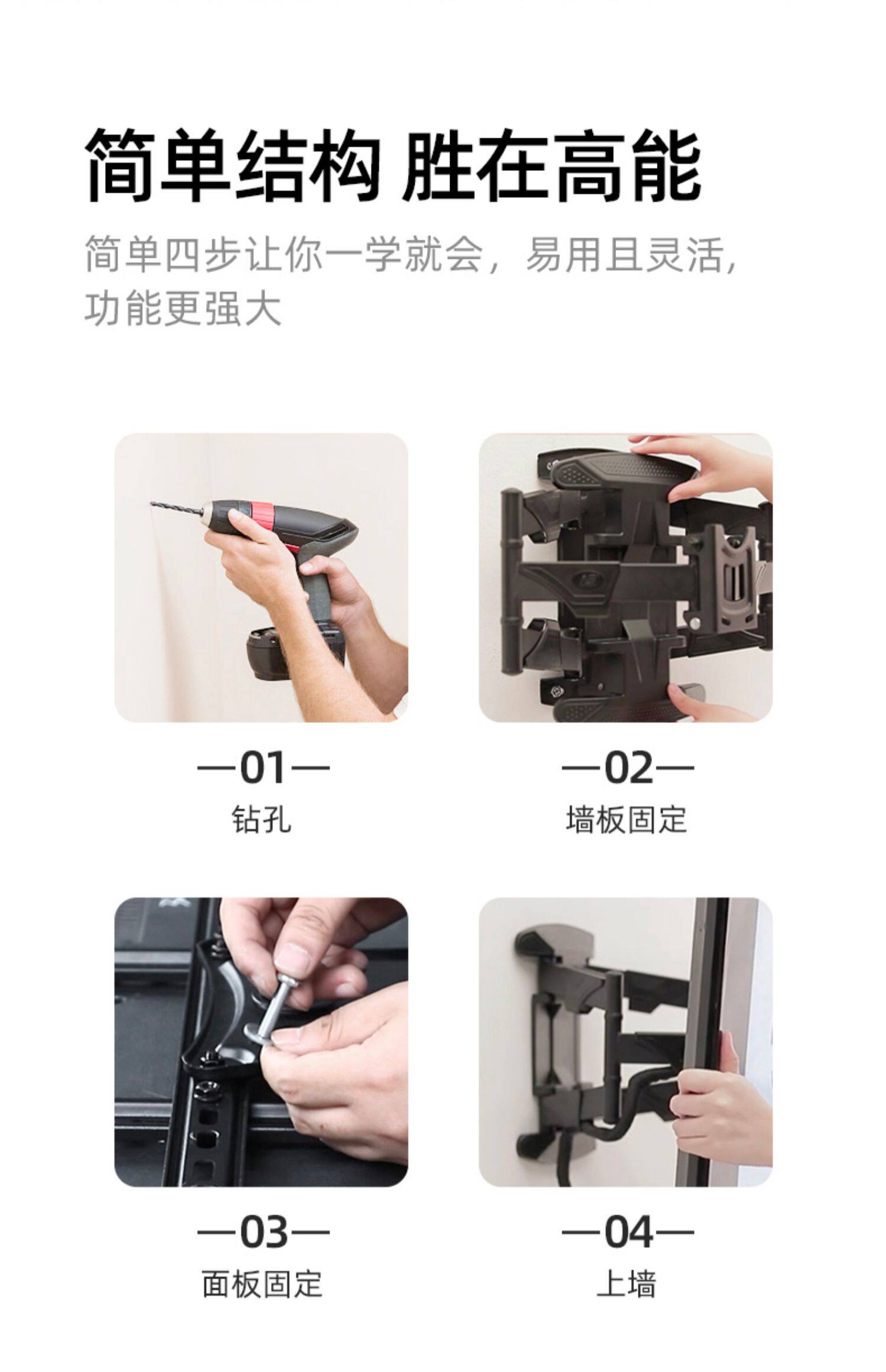 简单结构 胜在高能

简单四步让你一学就会，易用且灵活，功能更强大

—01—
钻孔

—02—
墙板固定

—03—
面板固定

—04—
上墙