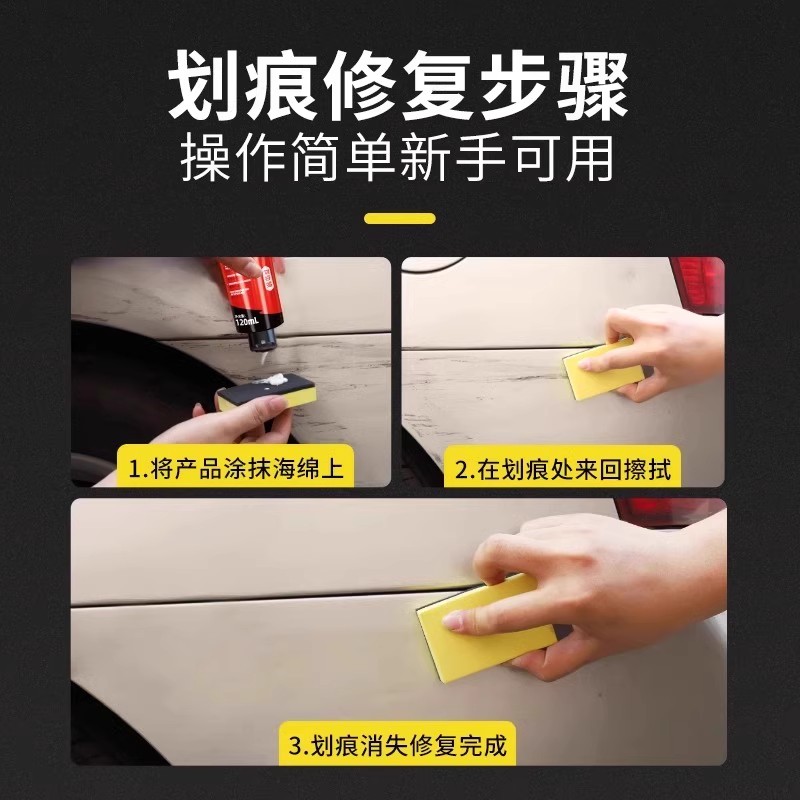 划痕修复步骤
操作简单新手可用

120mL

1.将产品涂抹海绵上

2.在划痕处来回擦拭

3.划痕消失修复完成