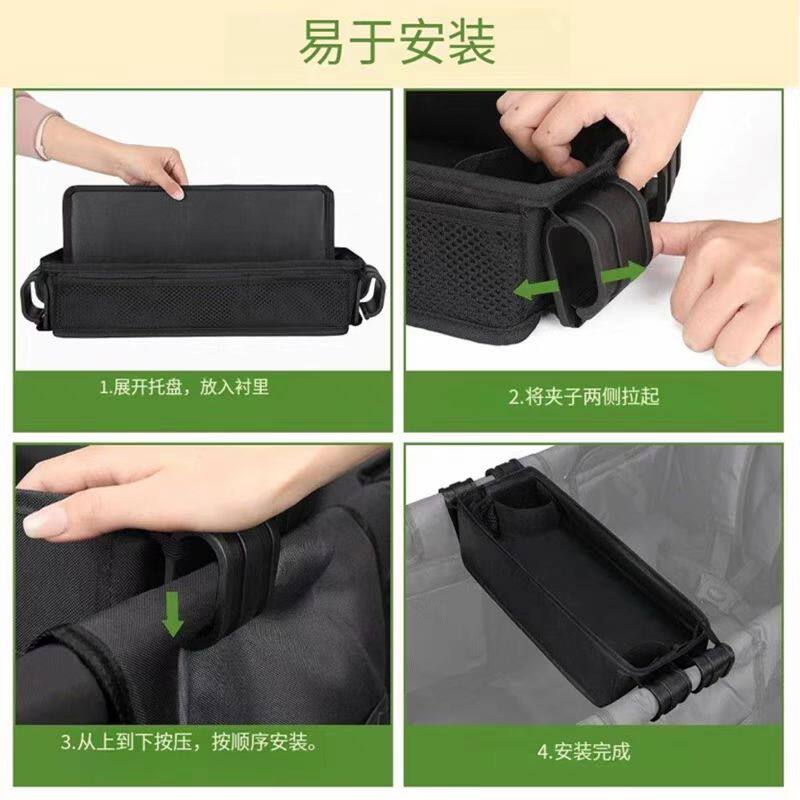 易于安装

1.展开托盘，放入衬里

2.将夹子两侧拉起

3.从上到下按压，按顺序安装。

4.安装完成