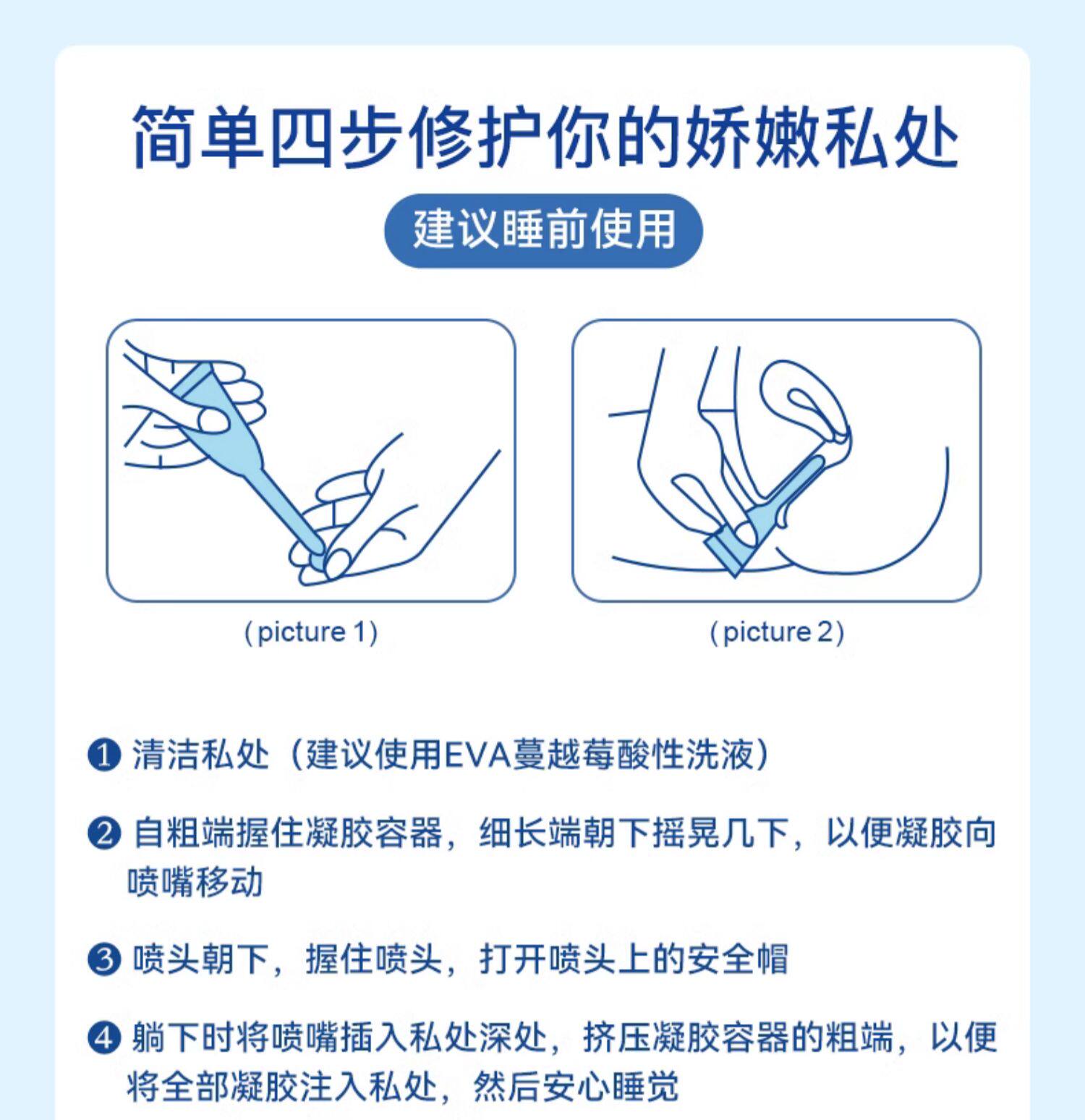 简单四步修护你的娇嫩私处

建议睡前使用

（picture 1）

（picture 2）

❶ 清洁私处（建议使用EVA蔓越莓酸性洗液）

❷ 自粗端握住凝胶容器，细长端朝下摇晃几下，以便凝胶向喷嘴移动

❸ 喷头朝下，握住喷头，打开喷头上的安全帽

❹ 躺下时将喷嘴插入私处深处，挤压凝胶容器的粗端，以便将全部凝胶注入私处，然后安心睡觉