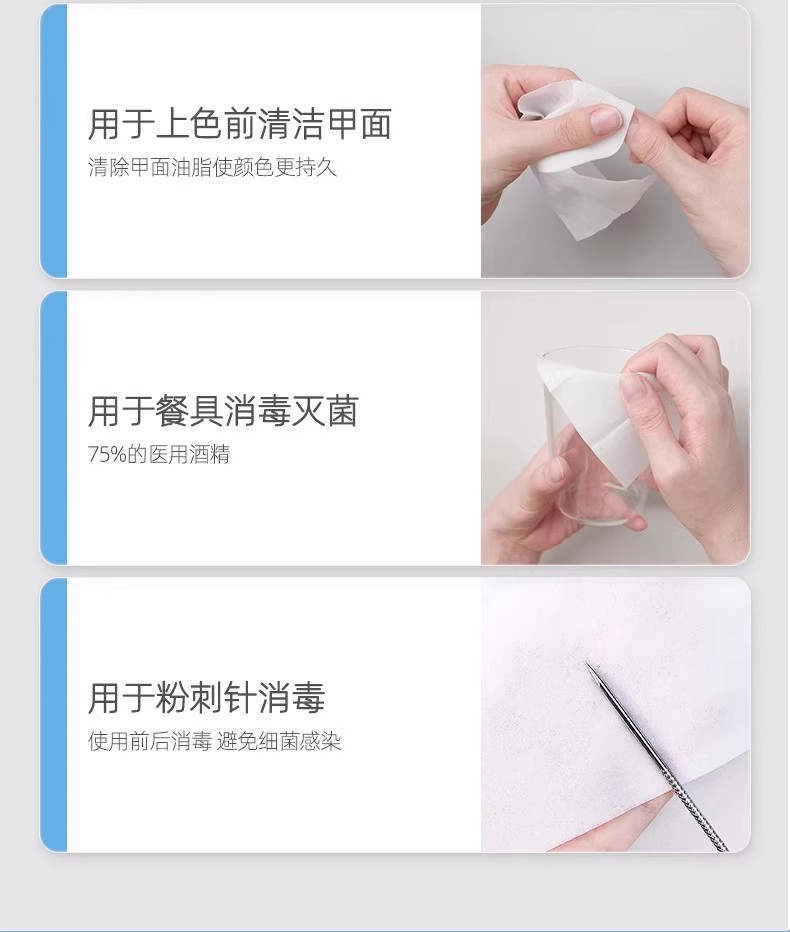 用于上色前清洁甲面
清除甲面油脂使颜色更持久

用于餐具消毒灭菌
75%的医用酒精

用于粉刺针消毒
使用前后消毒 避免细菌感染