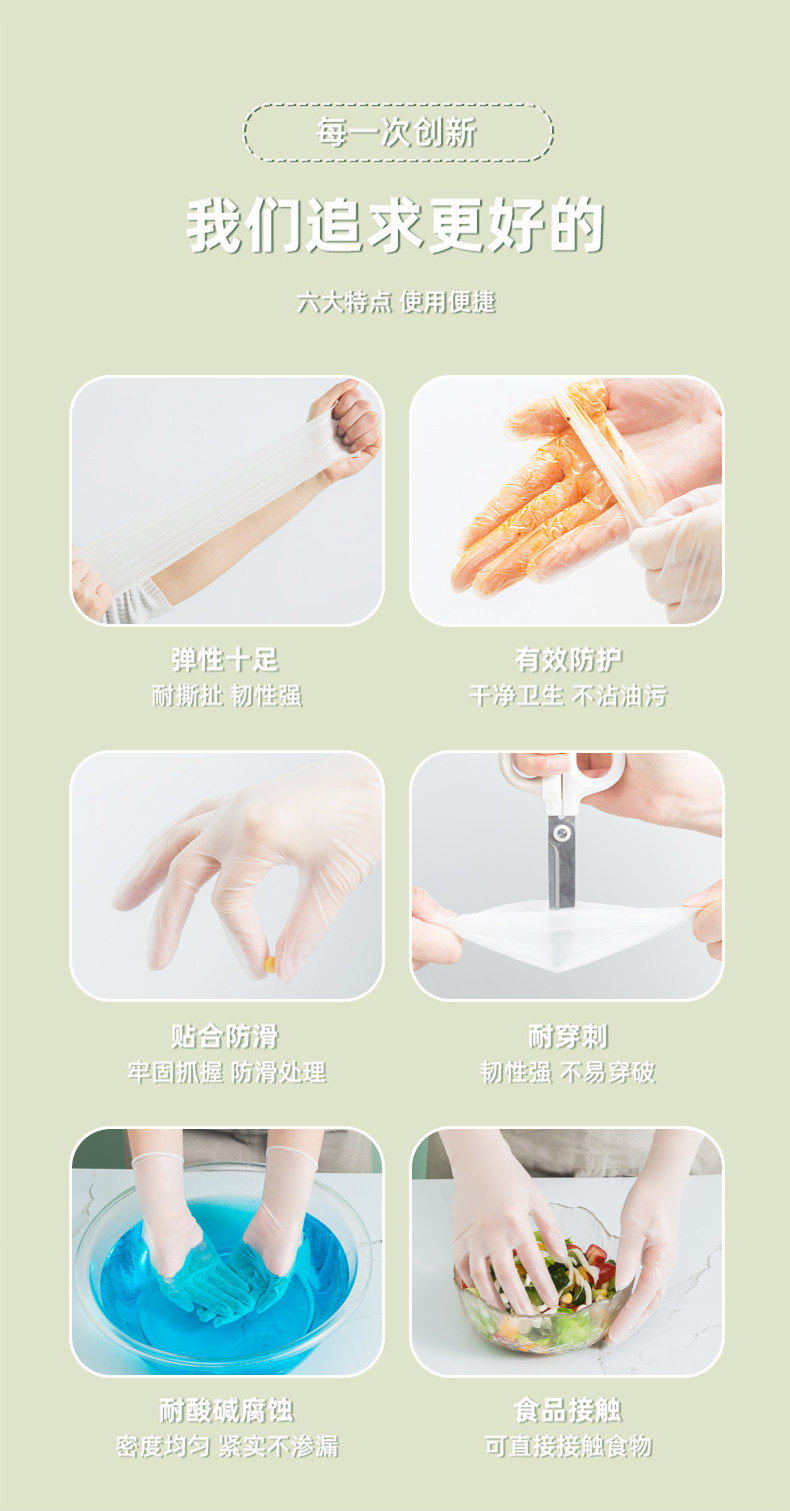 每一次创新

我们追求更好的

六大特点 使用便捷

弹性十足
耐撕扯 韧性强

有效防护
干净卫生 不沾油污

贴合防滑
牢固抓握 防滑处理

耐穿刺
韧性强 不易穿破

耐酸碱腐蚀
密度均匀 紧实不渗漏

食品接触
可直接接触食物