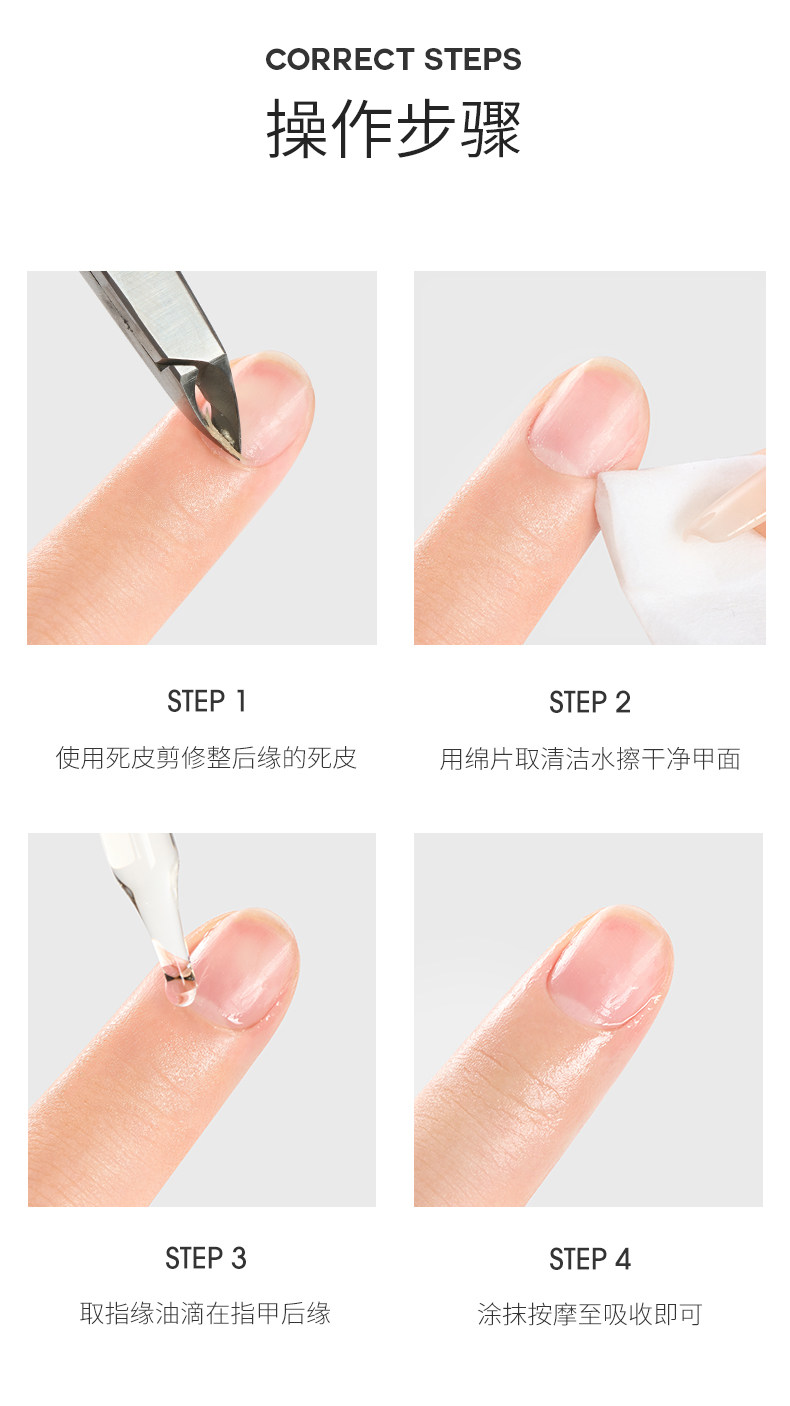 CORRECT STEPS
操作步骤

STEP 1
使用死皮剪修整后缘的死皮

STEP 2
用绵片取清洁水擦干净甲面

STEP 3
取指缘油滴在指甲后缘

STEP 4
涂抹按摩至吸收即可