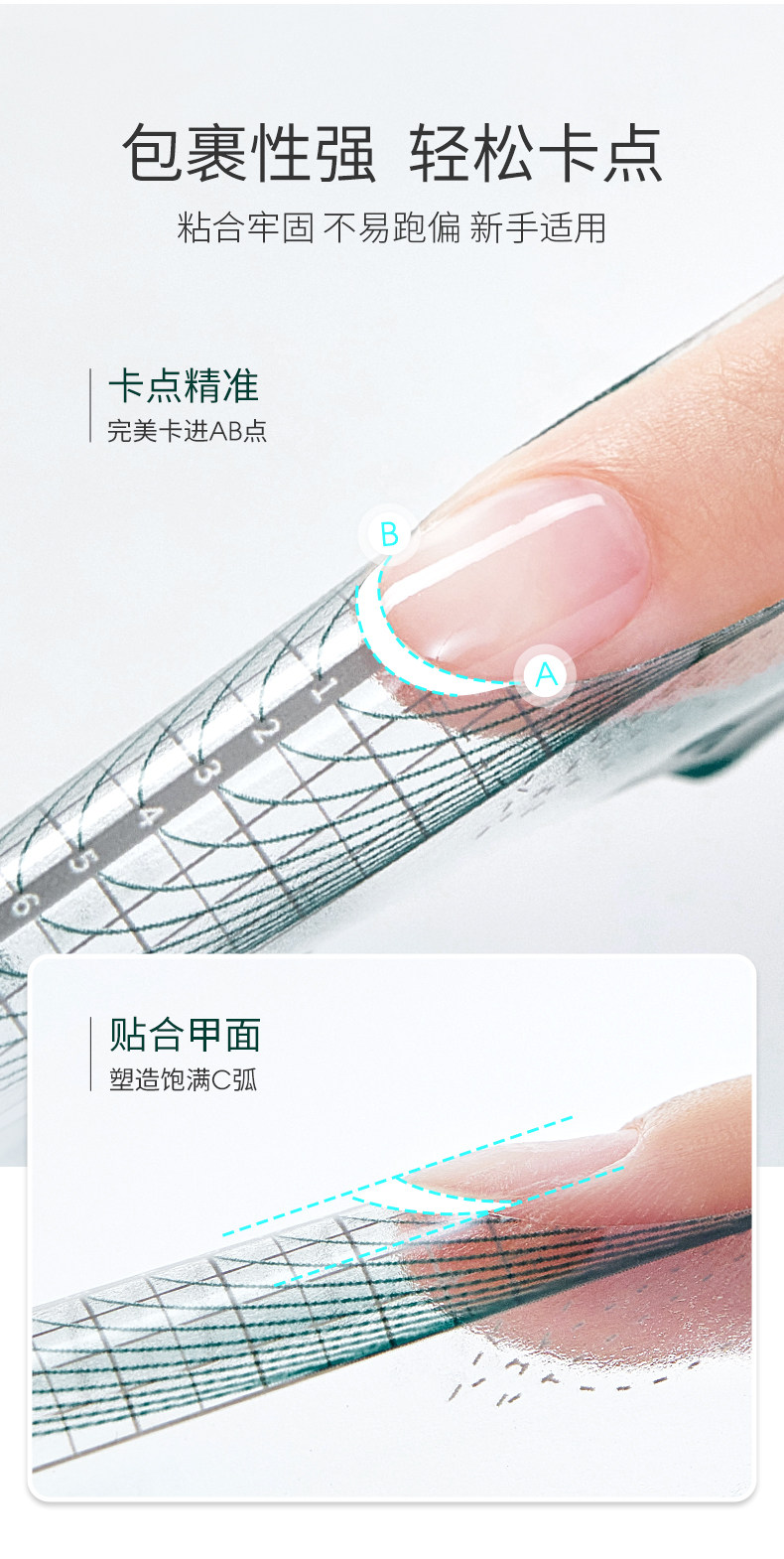 包裹性强 轻松卡点

粘合牢固 不易跑偏 新手适用

卡点精准
完美卡进AB点

B

A

1
2
3
4
5
6

贴合甲面
塑造饱满C弧