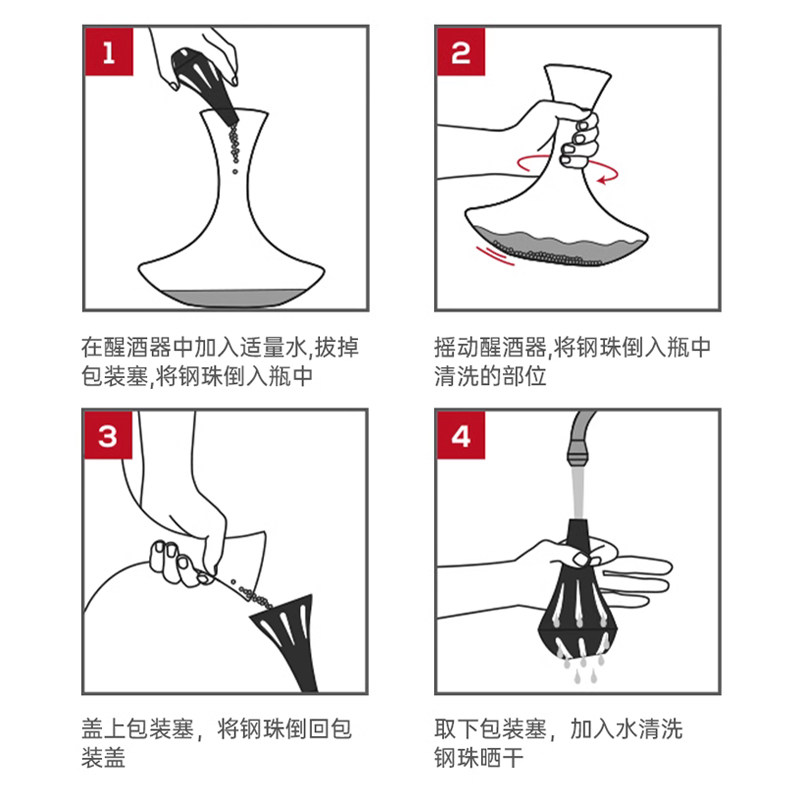 1

在醒酒器中加入适量水,拔掉包装塞,将钢珠倒入瓶中

2

摇动醒酒器,将钢珠倒入瓶中清洗的部位

3

盖上包装塞，将钢珠倒回包装盖

4

取下包装塞，加入水清洗钢珠晒干