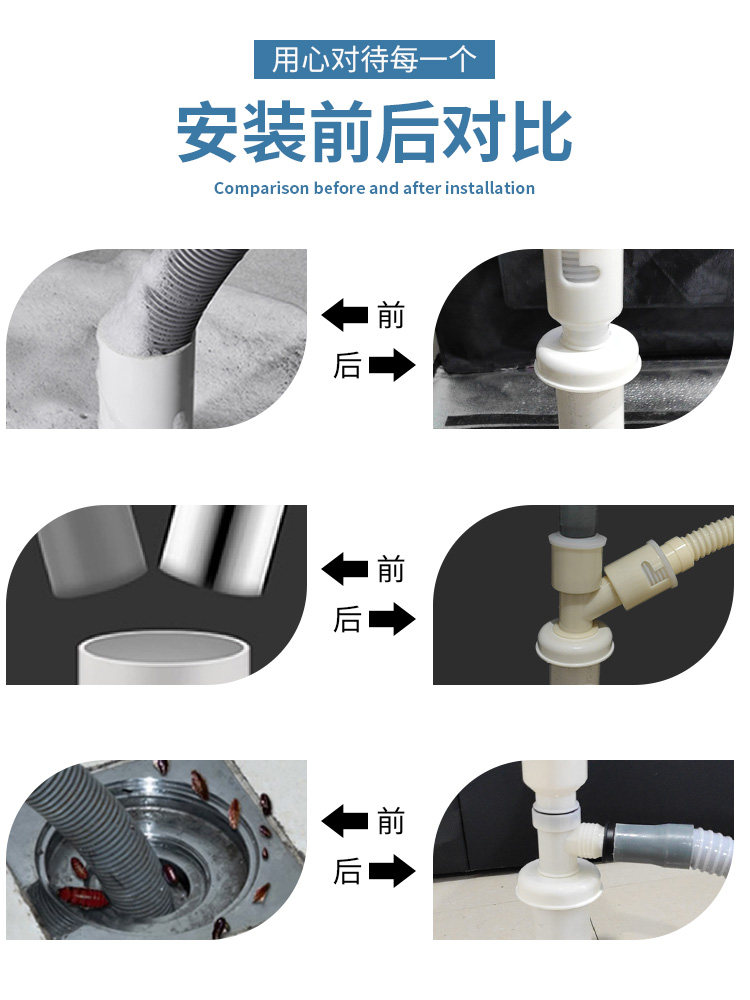 用心对待每一个

安装前后对比

Comparison before and after installation

前
后

前
后

前
后