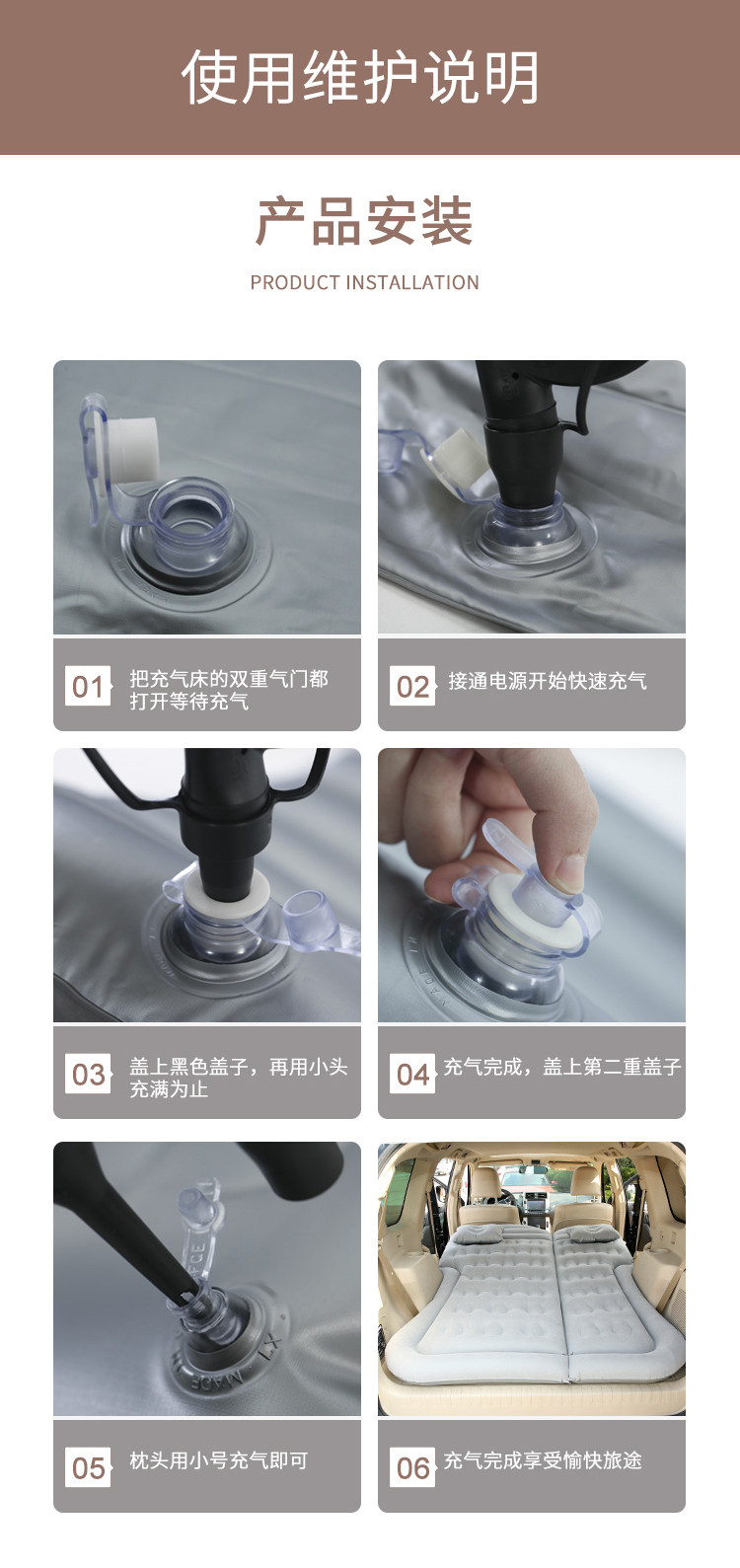 使用维护说明

产品安装

PRODUCT INSTALLATION

01 把充气床的双重气门都打开等待充气

02 接通电源开始快速充气

03 盖上黑色盖子，再用小头充满为止

04 充气完成，盖上第二重盖子

05 枕头用小号充气即可

06 充气完成享受愉快旅途