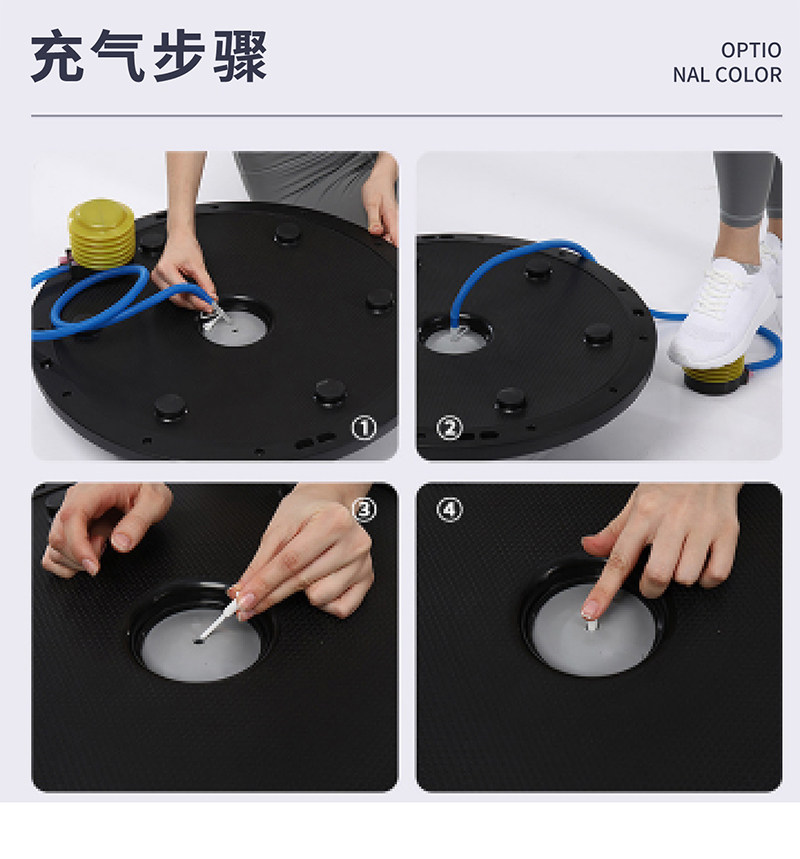 充气步骤

OPTIO
NAL COLOR

①

②

③

④