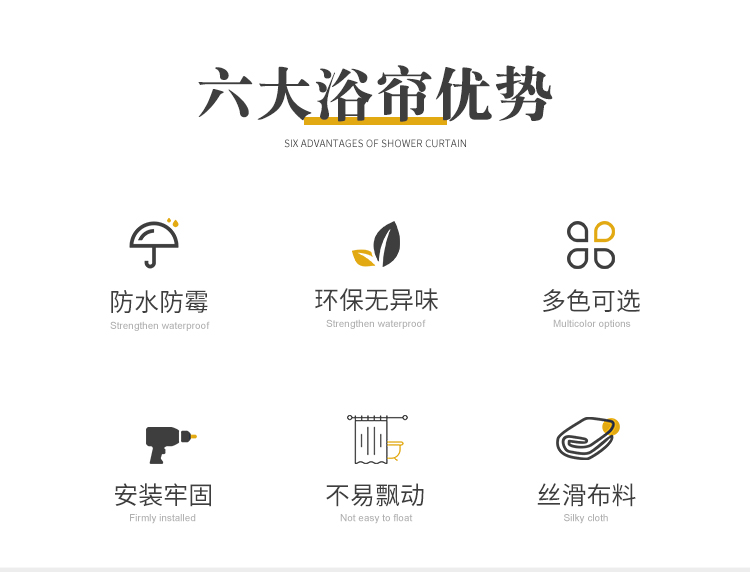 六大浴帘优势

SIX ADVANTAGES OF SHOWER CURTAIN

防水防霉
Strengthen waterproof

环保无异味
Strengthen waterproof

多色可选
Multicolor options

安装牢固
Firmly installed

不易飘动
Not easy to float

丝滑布料
Silky cloth