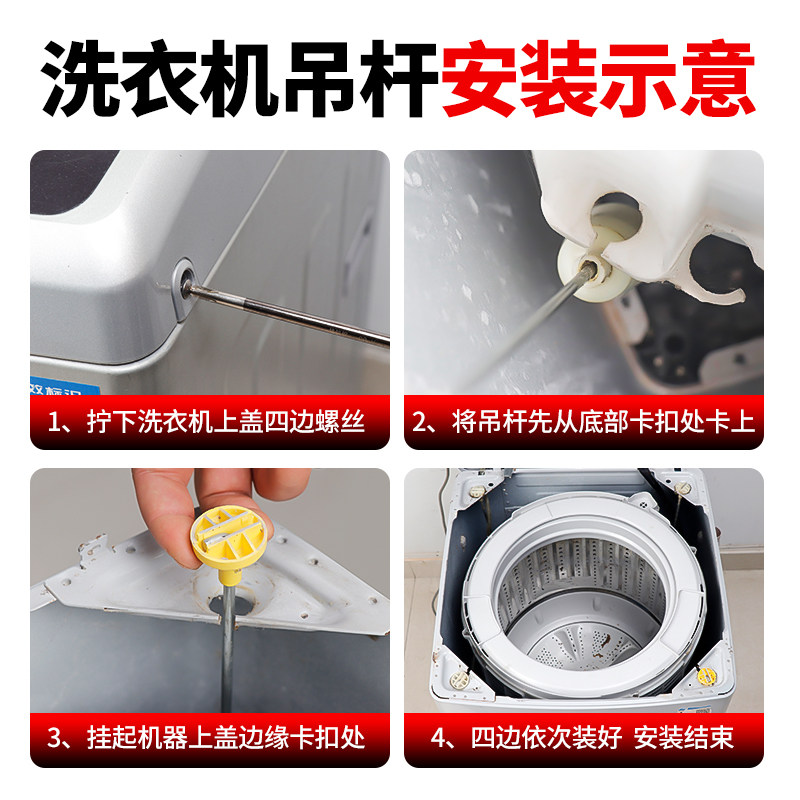 洗衣机吊杆安装示意

1、拧下洗衣机上盖四边螺丝

2、将吊杆先从底部卡扣处卡上

3、挂起机器上盖边缘卡扣处

4、四边依次装好 安装结束