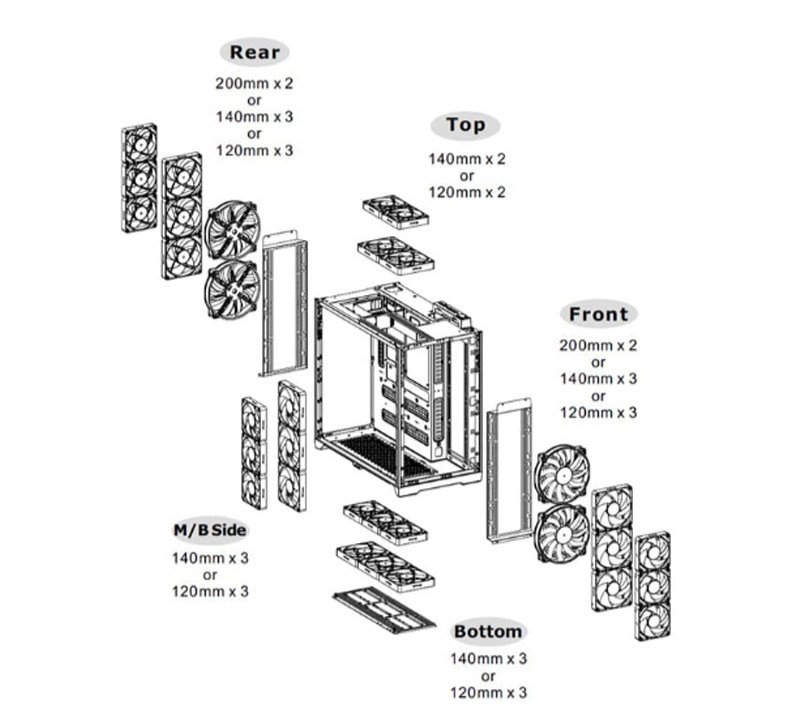 Rear
200mm x 2
or
140mm x 3
or
120mm x 3

Top
140mm x 2
or
120mm x 2

Front
200mm x 2
or
140mm x 3
or
120mm x 3

M/B Side
140mm x 3
or
120mm x 3

Bottom
140mm x 3
or
120mm x 3