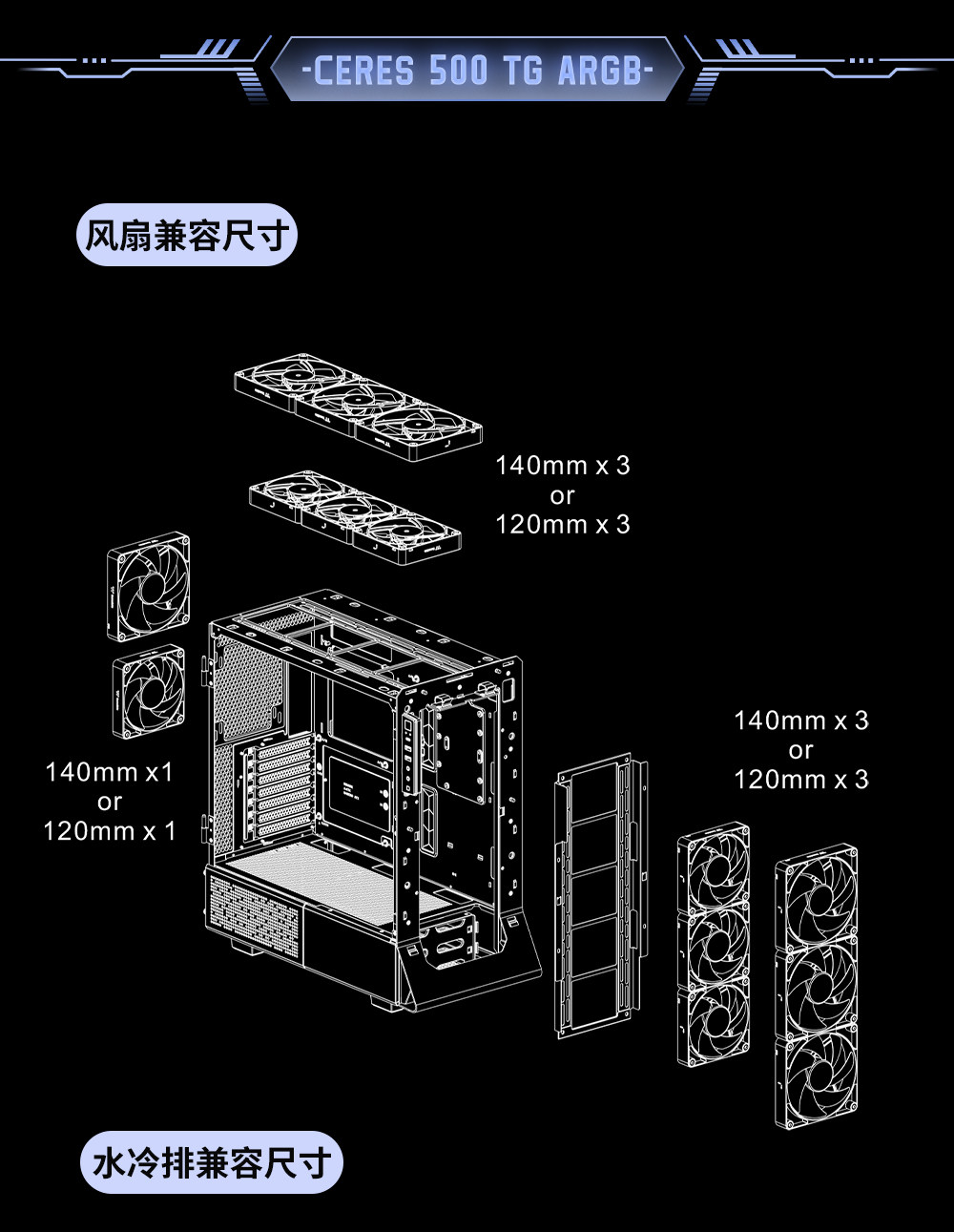 -CERES 500 TG ARGB-

风扇兼容尺寸

140mm x 3
or
120mm x 3

140mm x1
or
120mm x 1

140mm x 3
or
120mm x 3

水冷排兼容尺寸