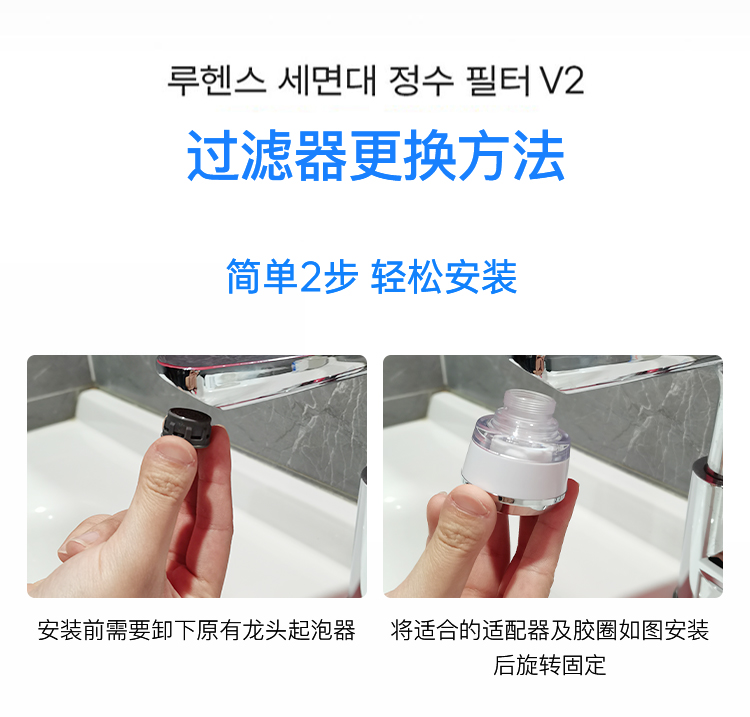 루헨스 세면대 정수 필터 V2

过滤器更换方法

简单2步 轻松安装

安装前需要卸下原有龙头起泡器

将适合的适配器及胶圈如图安装后旋转固定