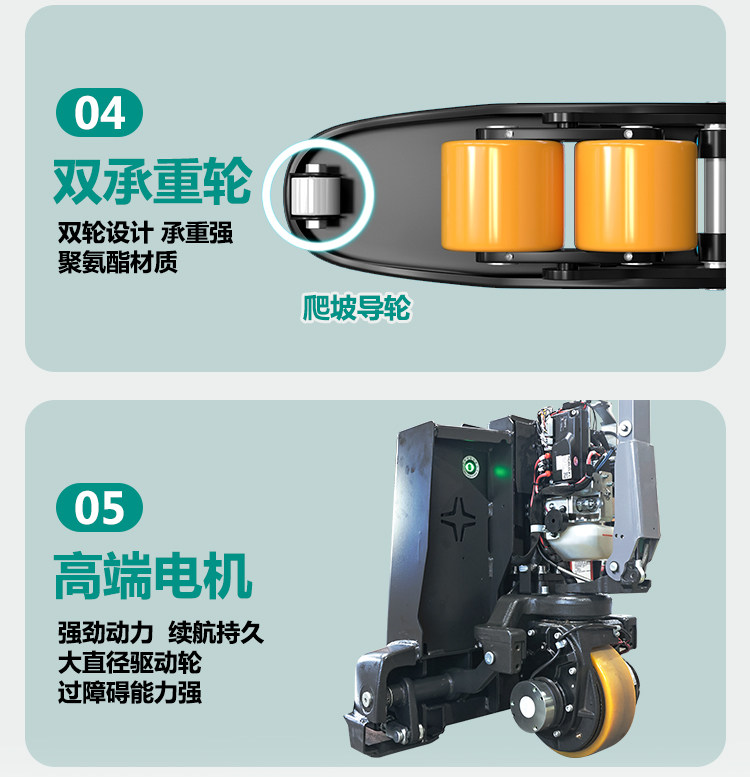 04

双承重轮

双轮设计 承重强
聚氨酯材质

爬坡导轮

05

高端电机

强劲动力 续航持久
大直径驱动轮
过障碍能力强