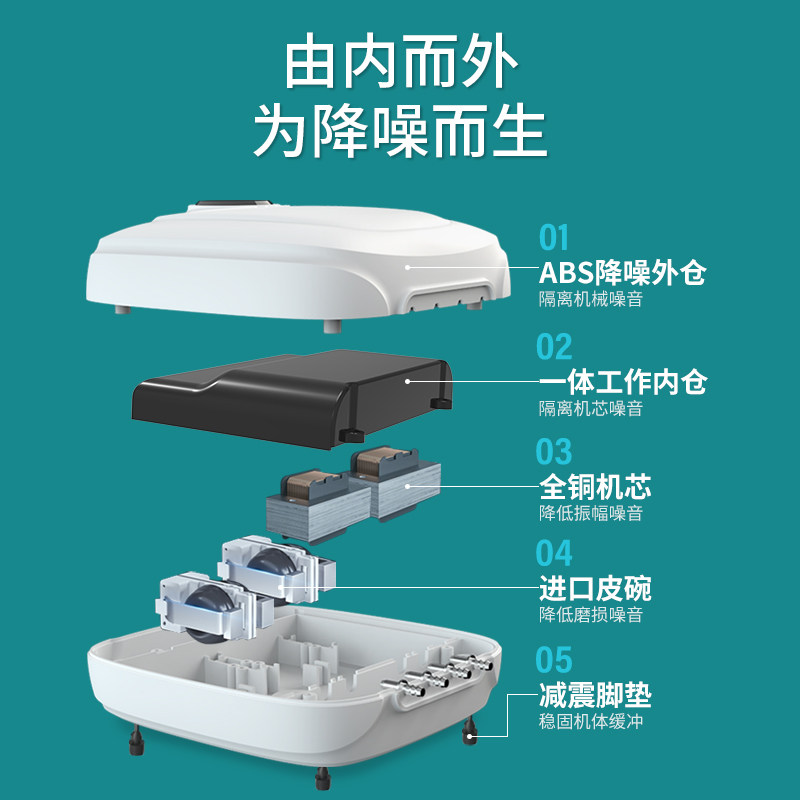 由内而外
为降噪而生

01
ABS降噪外仓
隔离机械噪音

02
一体工作内仓
隔离机芯噪音

03
全铜机芯
降低振幅噪音

04
进口皮碗
降低磨损噪音

05
减震脚垫
稳固机体缓冲