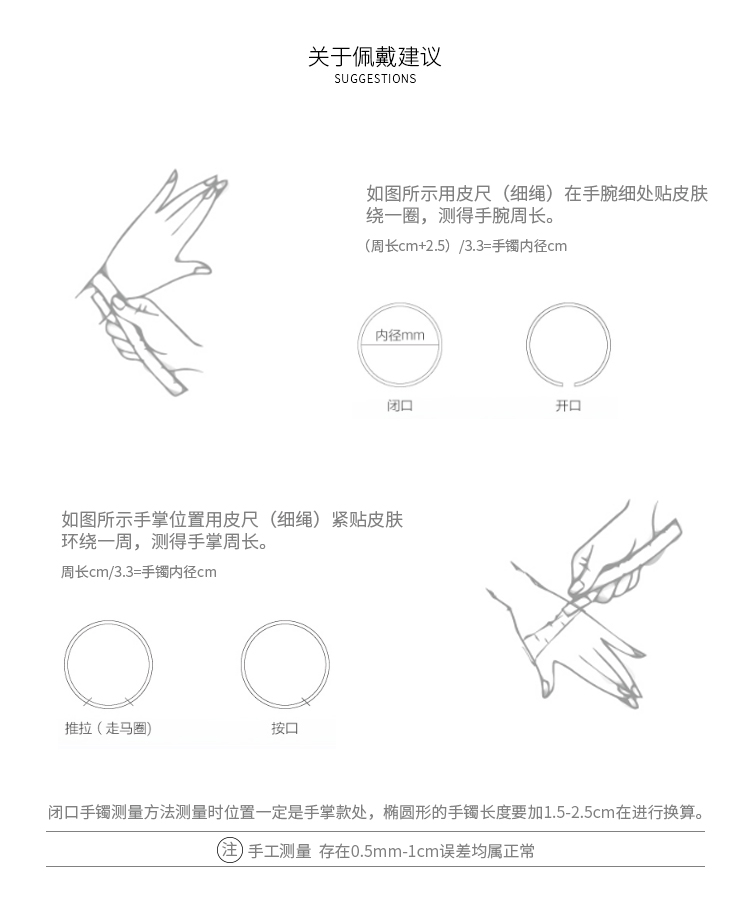 关于佩戴建议
SUGGESTIONS

如图所示用皮尺（细绳）在手腕细处贴皮肤绕一圈，测得手腕周长。

（周长cm+2.5）/3.3=手镯内径cm

内径mm

闭口

开口

如图所示手掌位置用皮尺（细绳）紧贴皮肤环绕一周，测得手掌周长。

周长cm/3.3=手镯内径cm

推拉（走马圈）

按口

闭口手镯测量方法测量时位置一定是手掌款处，椭圆形的手镯长度要加1.5-2.5cm在进行换算。

注 手工测量 存在0.5mm-1cm误差均属正常