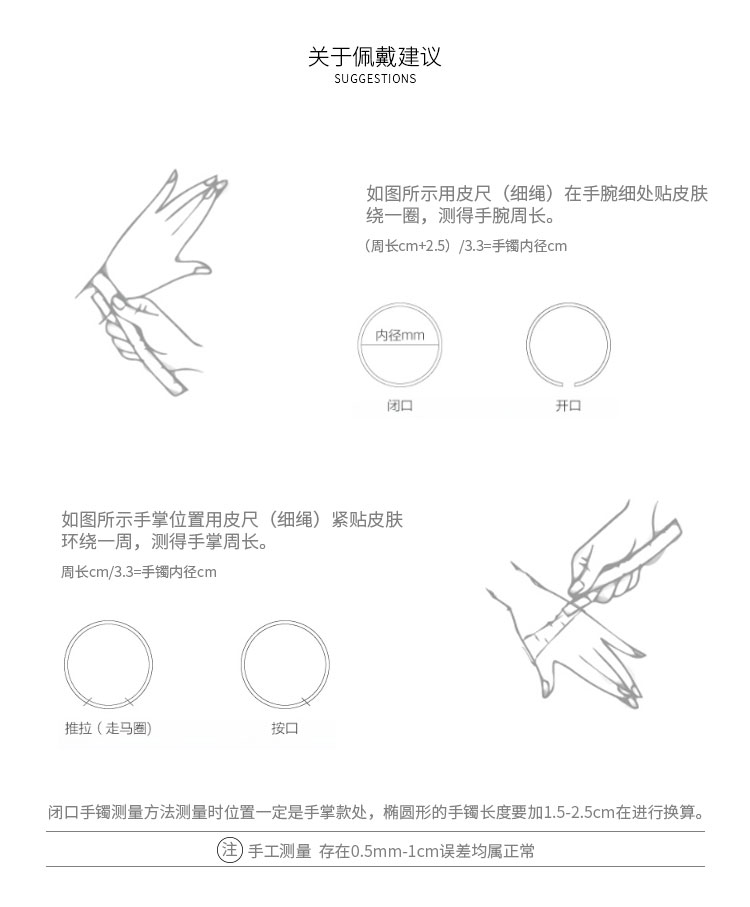 关于佩戴建议
SUGGESTIONS

如图所示用皮尺（细绳）在手腕细处贴皮肤绕一圈，测得手腕周长。

（周长cm+2.5）/3.3=手镯内径cm

内径mm

闭口

开口

如图所示手掌位置用皮尺（细绳）紧贴皮肤环绕一周，测得手掌周长。

周长cm/3.3=手镯内径cm

推拉（走马圈）

按口

闭口手镯测量方法测量时位置一定是手掌款处，椭圆形的手镯长度要加1.5-2.5cm在进行换算。

注 手工测量 存在0.5mm-1cm误差均属正常