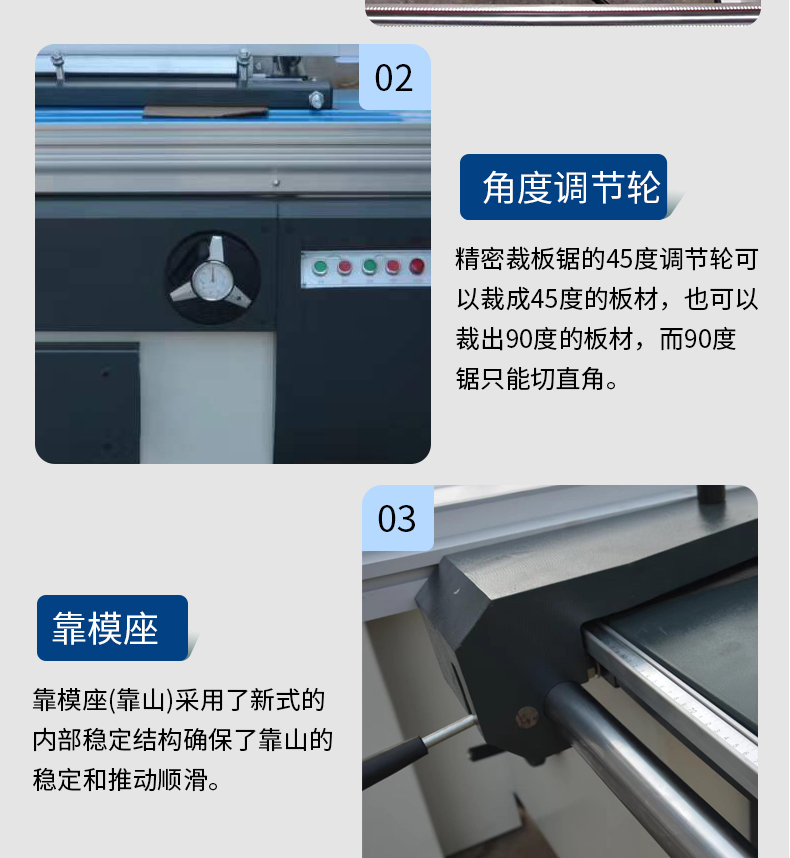 02

角度调节轮

精密裁板锯的45度调节轮可以裁成45度的板材，也可以裁出90度的板材，而90度锯只能切直角。

03

靠模座

靠模座(靠山)采用了新式的内部稳定结构确保了靠山的稳定和推动顺滑。