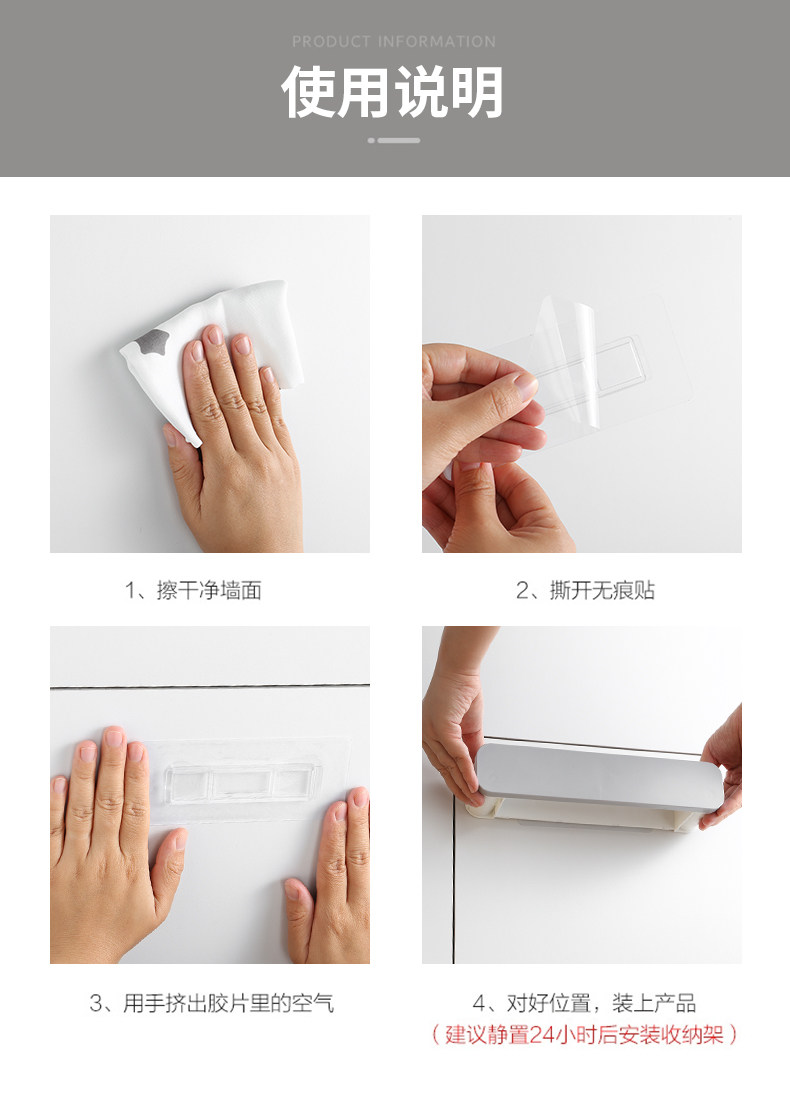 PRODUCT INFORMATION

使用说明

1、擦干净墙面

2、撕开无痕贴

3、用手挤出胶片里的空气

4、对好位置，装上产品
（建议静置24小时后安装收纳架）