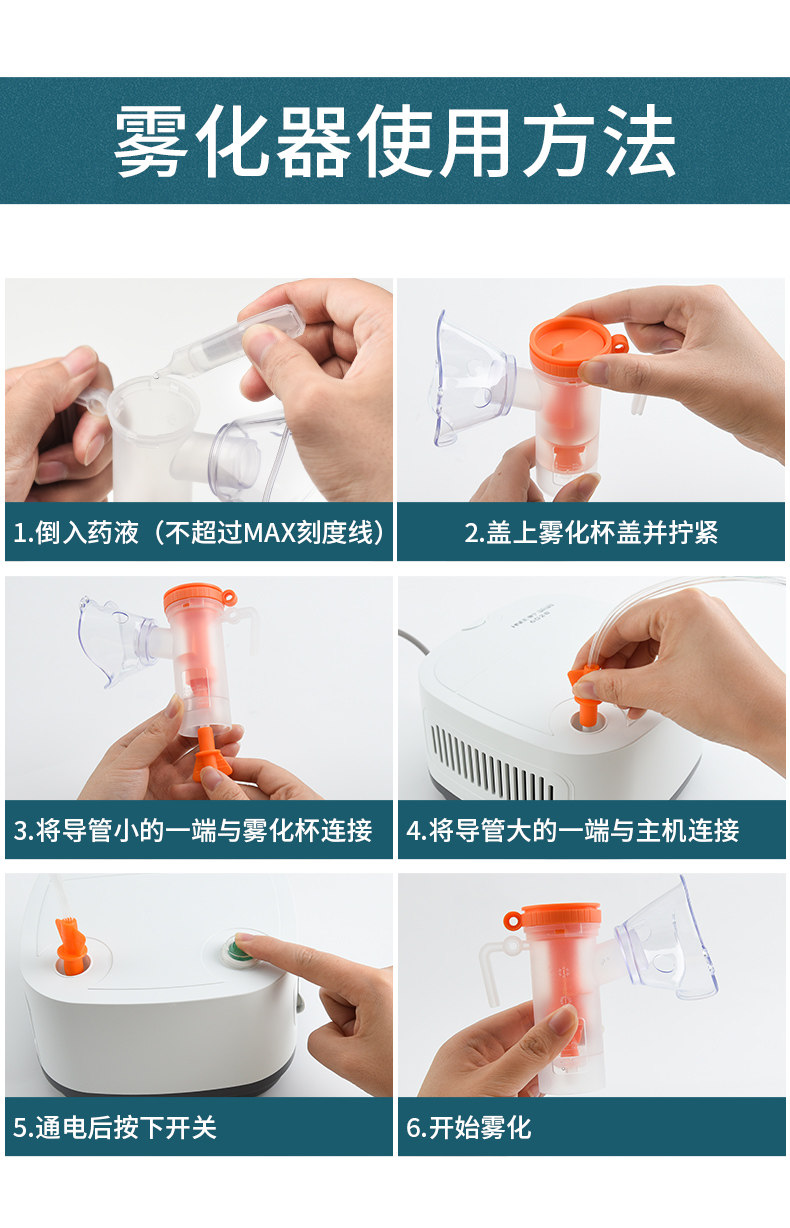 雾化器使用方法

1.倒入药液（不超过MAX刻度线）

2.盖上雾化杯盖并拧紧

3.将导管小的一端与雾化杯连接

4.将导管大的一端与主机连接

5.通电后按下开关

6.开始雾化