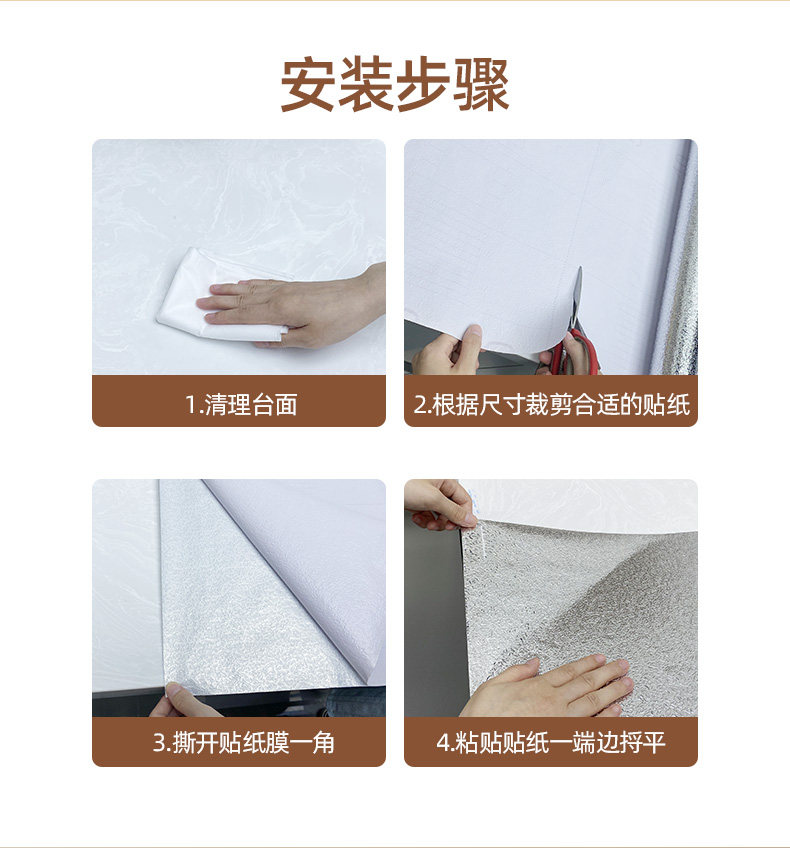 安装步骤

1.清理台面

2.根据尺寸裁剪合适的贴纸

3.撕开贴纸膜一角

4.粘贴贴纸一端边捋平