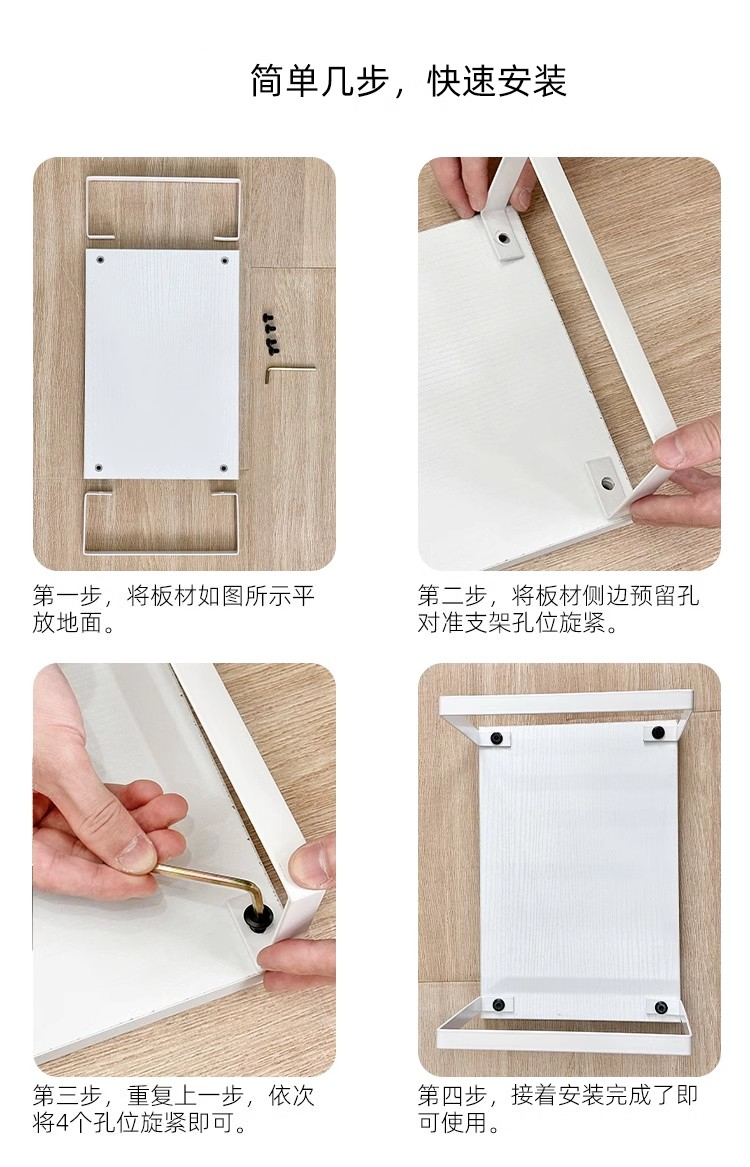 简单几步，快速安装

第一步，将板材如图所示平放地面。

第二步，将板材侧边预留孔对准支架孔位旋紧。

第三步，重复上一步，依次将4个孔位旋紧即可。

第四步，接着安装完成了即可使用。