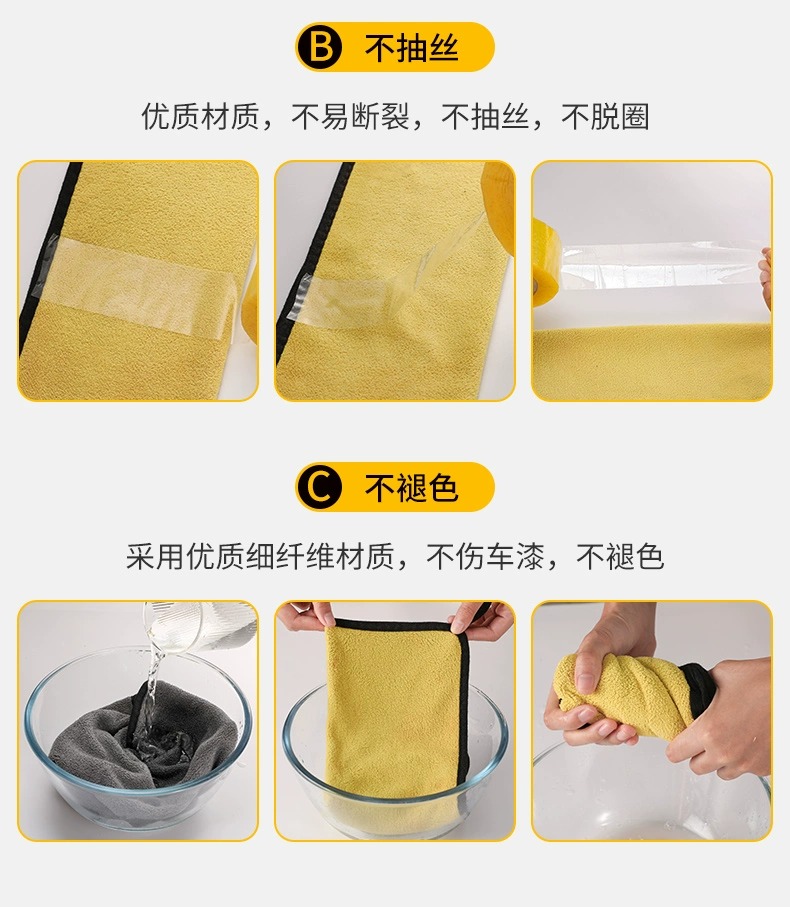 B 不抽丝

优质材质，不易断裂，不抽丝，不脱圈

C 不褪色

采用优质细纤维材质，不伤车漆，不褪色