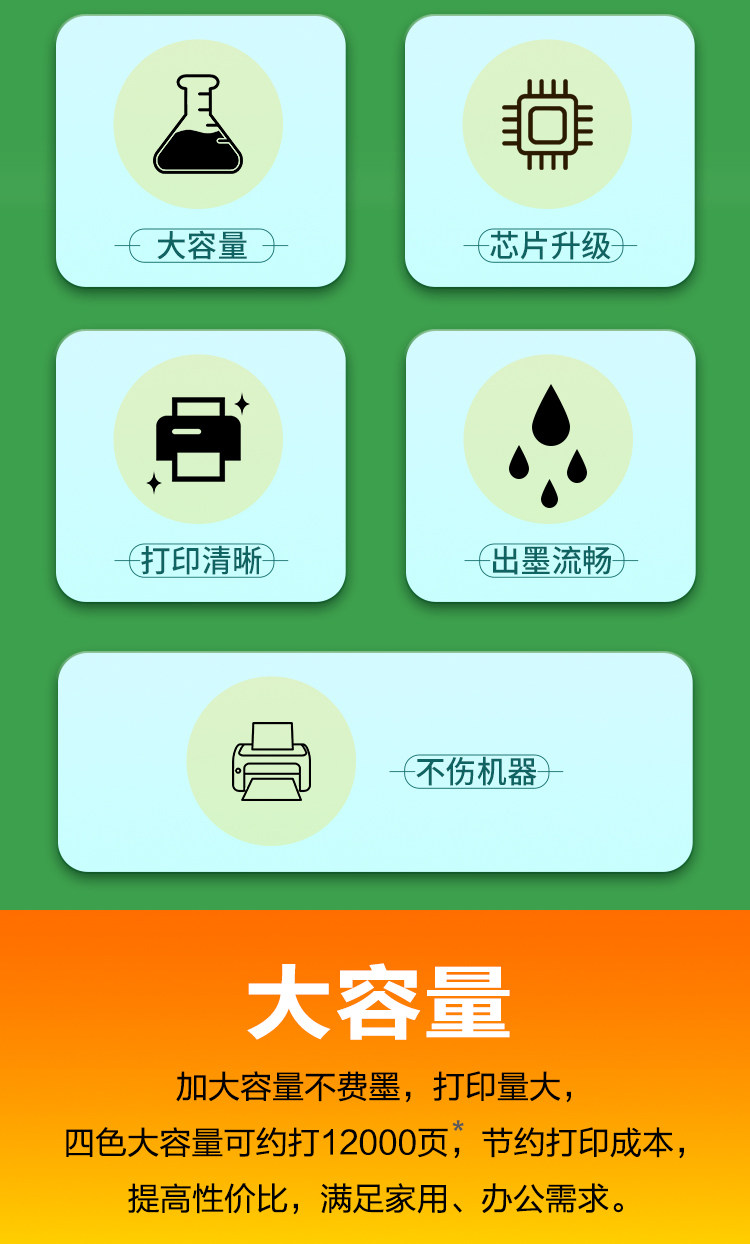 大容量

芯片升级

打印清晰

出墨流畅

不伤机器

大容量

加大容量不费墨，打印量大，

四色大容量可约打12000页$^{*}$，节约打印成本，

提高性价比，满足家用、办公需求。