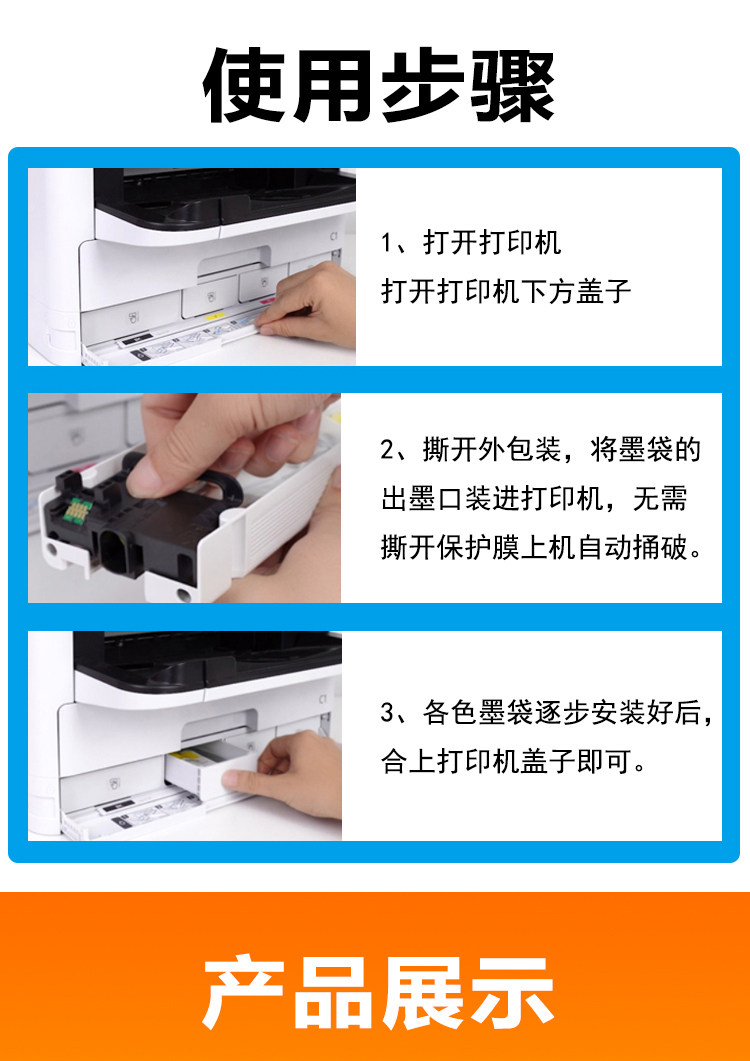 使用步骤

1、打开打印机
打开打印机下方盖子

2、撕开外包装，将墨袋的出墨口装进打印机，无需撕开保护膜上机自动捅破。

3、各色墨袋逐步安装好后，合上打印机盖子即可。

产品展示