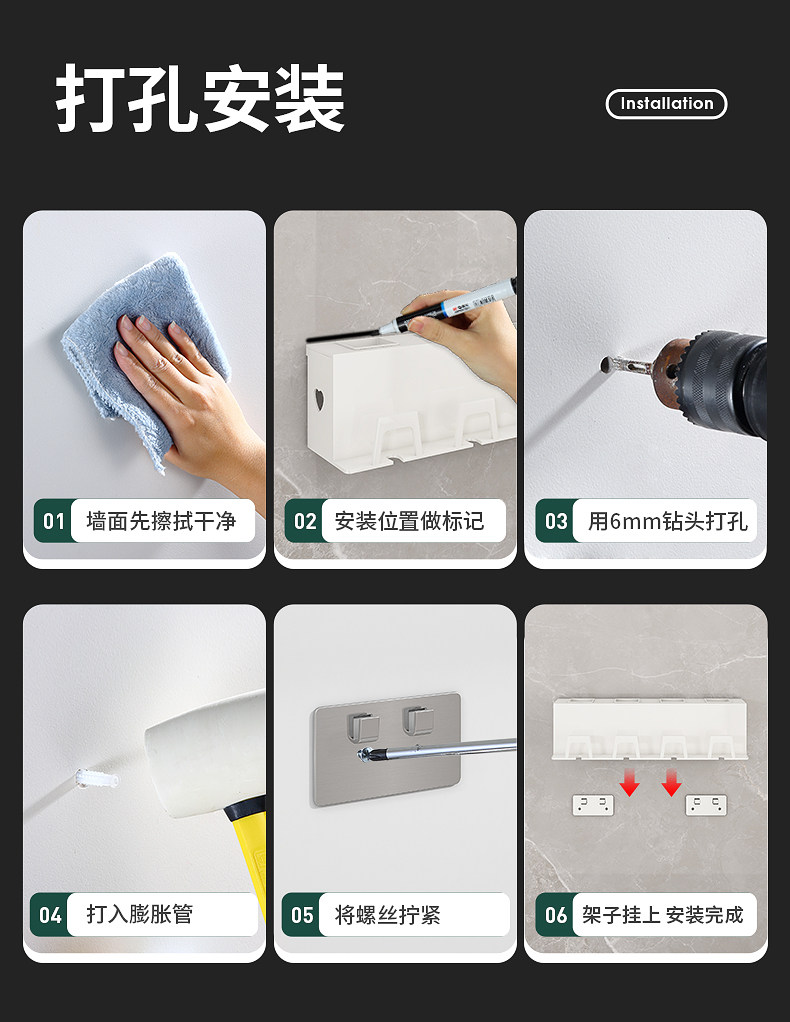 打孔安装

Installation

01 墙面先擦拭干净

02 安装位置做标记

03 用6mm钻头打孔

04 打入膨胀管

05 将螺丝拧紧

06 架子挂上 安装完成