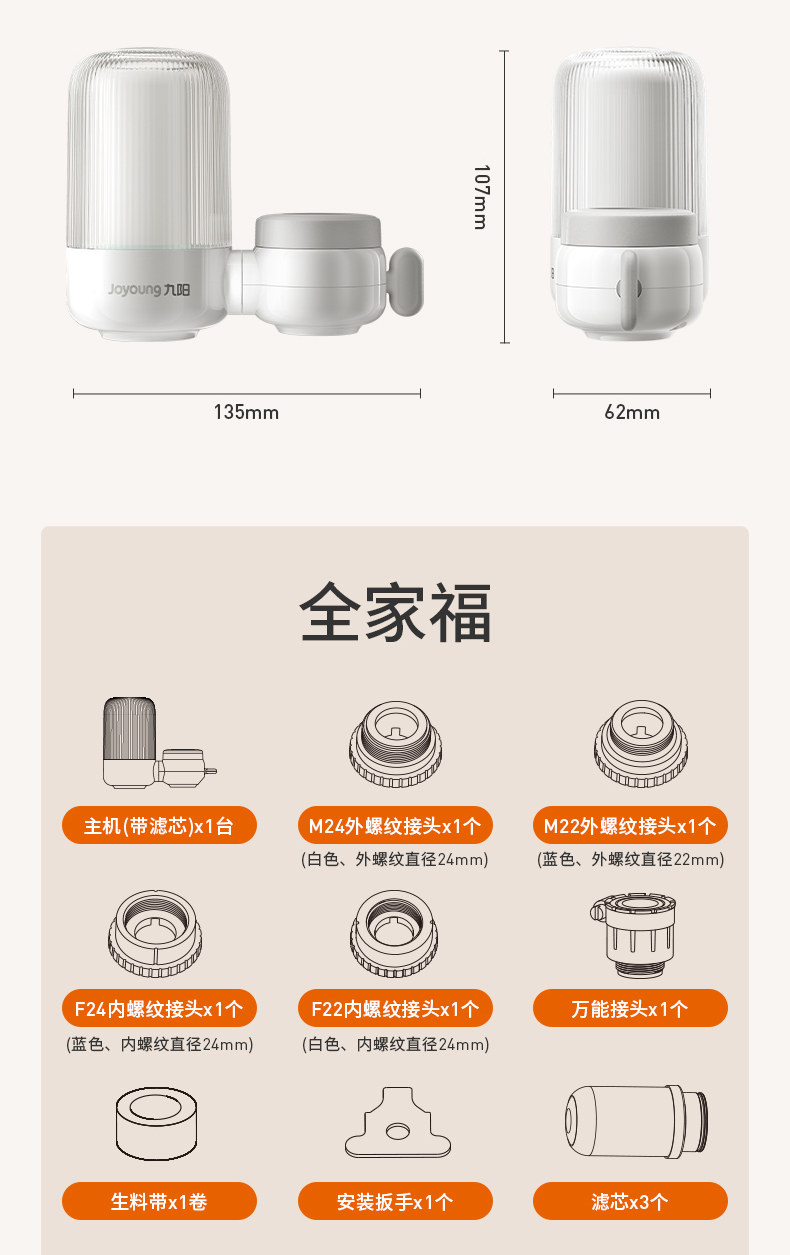 Joyoung 九阳

107mm

135mm

62mm

全家福

主机(带滤芯)x1台

M24外螺纹接头x1个
(白色、外螺纹直径24mm)

M22外螺纹接头x1个
(蓝色、外螺纹直径22mm)

F24内螺纹接头x1个
(蓝色、内螺纹直径24mm)

F22内螺纹接头x1个
(白色、内螺纹直径24mm)

万能接头x1个

生料带x1卷

安装扳手x1个

滤芯x3个